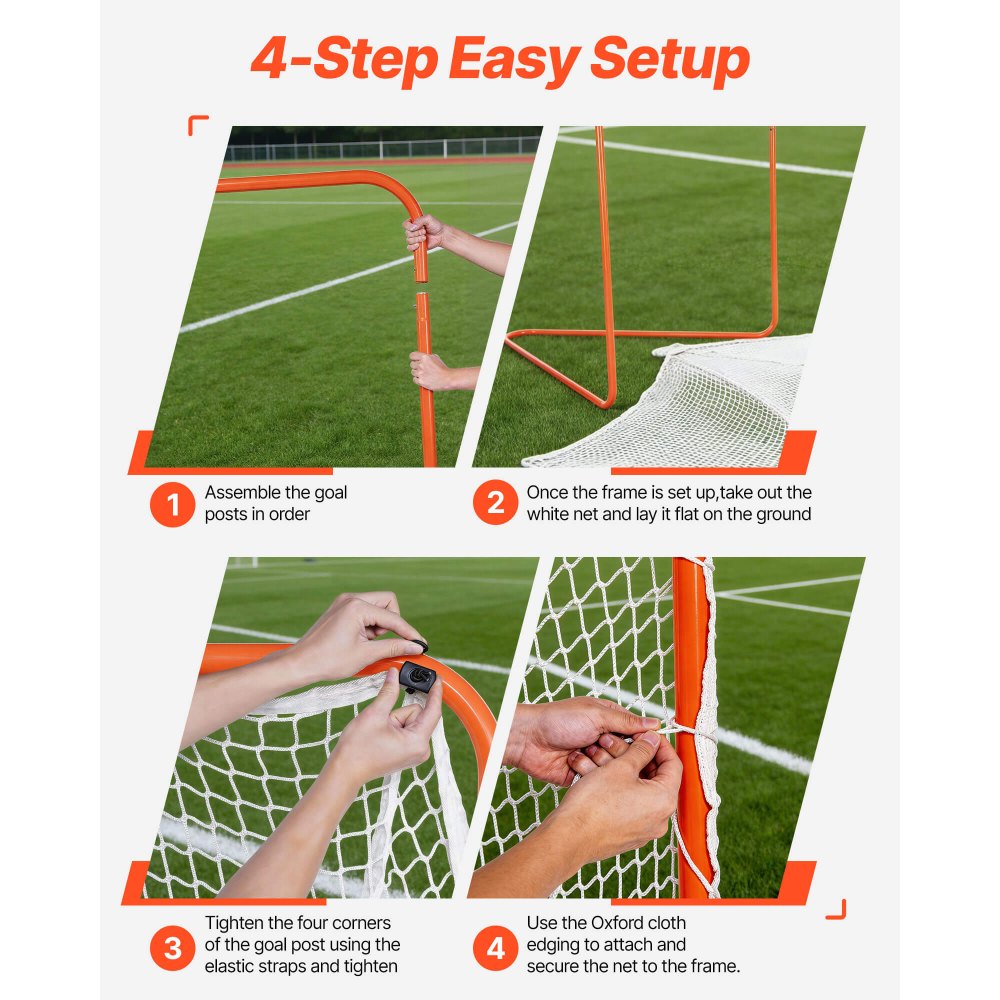 4-Step Easy Setup

1 Assemble the goal posts in order

2 Once the frame is set up,take out the white net and lay it flat on the ground

3 Tighten the four corners of the goal post using the elastic straps and tighten

4 Use the Oxford cloth edging to attach and secure the net to the frame.