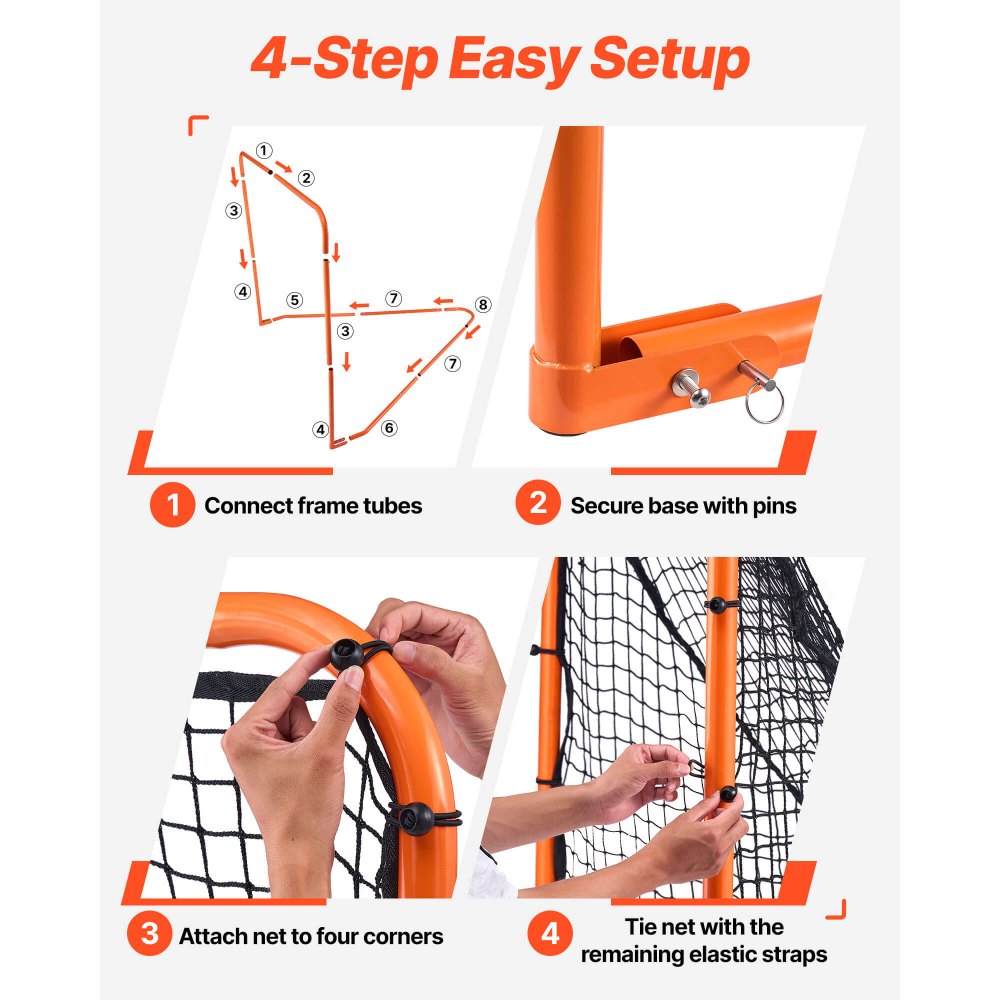 4-Step Easy Setup

①
②
③
④
⑤
⑦
⑧
③
⑦
④
⑥

1 Connect frame tubes

2 Secure base with pins

3 Attach net to four corners

4 Tie net with the remaining elastic straps