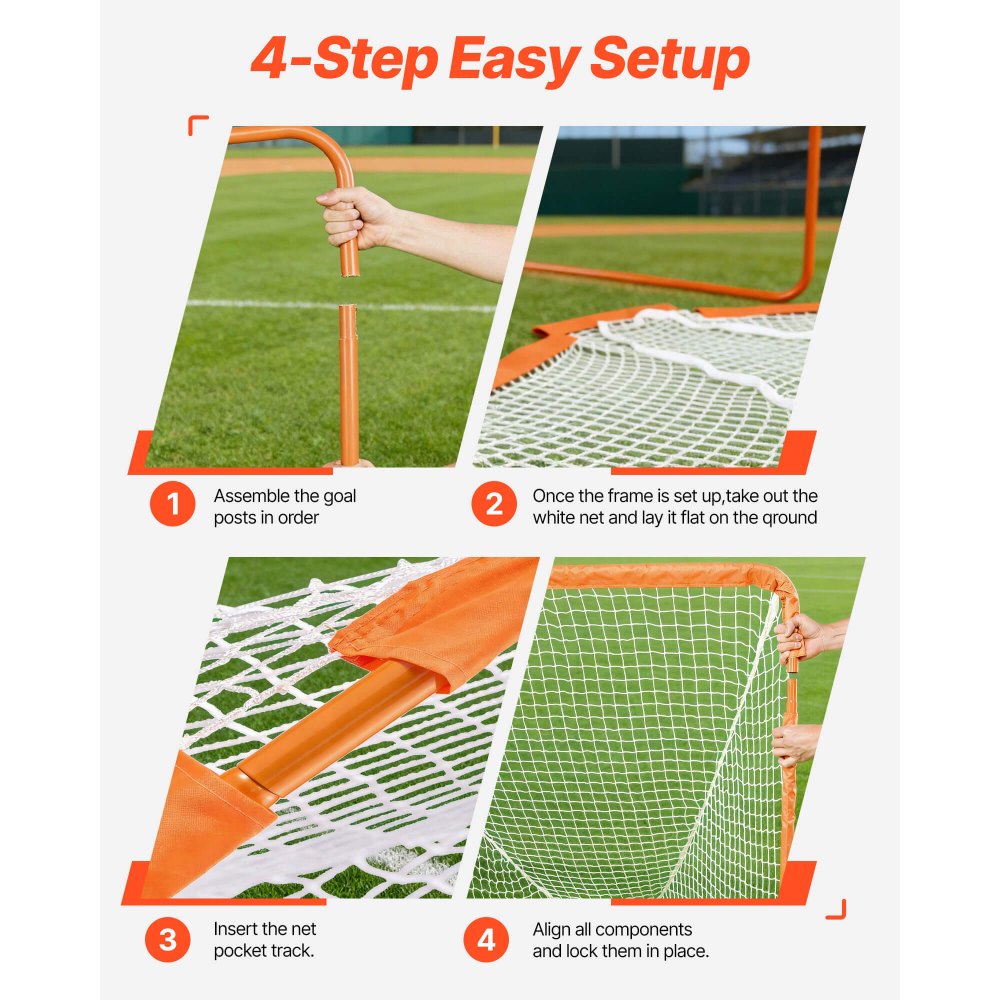 4-Step Easy Setup

1 Assemble the goal posts in order

2 Once the frame is set up,take out the white net and lay it flat on the qround

3 Insert the net pocket track.

4 Align all components and lock them in place.