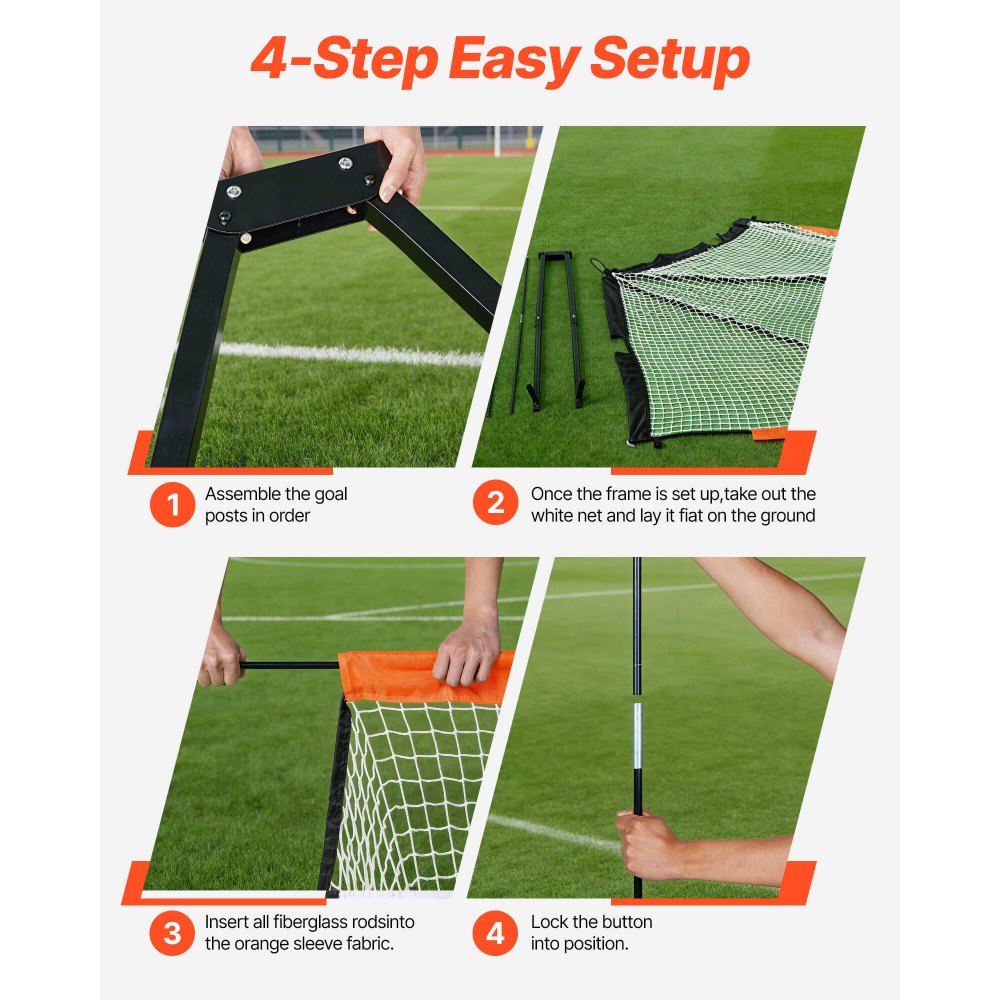 4-Step Easy Setup

1 Assemble the goal posts in order

2 Once the frame is set up,take out the white net and lay it fiat on the ground

3 Insert all fiberglass rodsinto the orange sleeve fabric.

4 Lock the button into position.