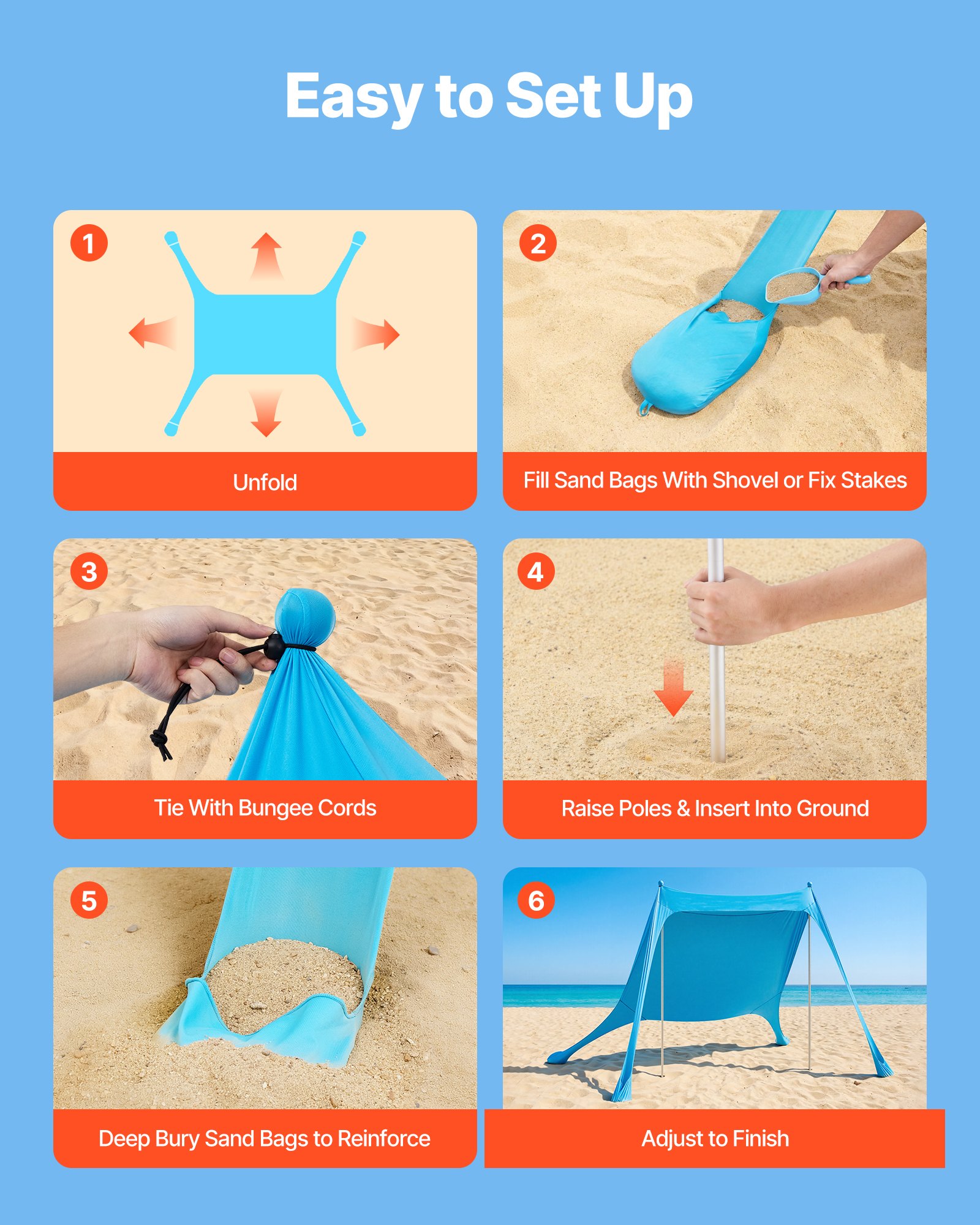 Easy to Set Up

1

Unfold

2

Fill Sand Bags With Shovel or Fix Stakes

3

Tie With Bungee Cords

4

Raise Poles & Insert Into Ground

5

Deep Bury Sand Bags to Reinforce

6

Adjust to Finish