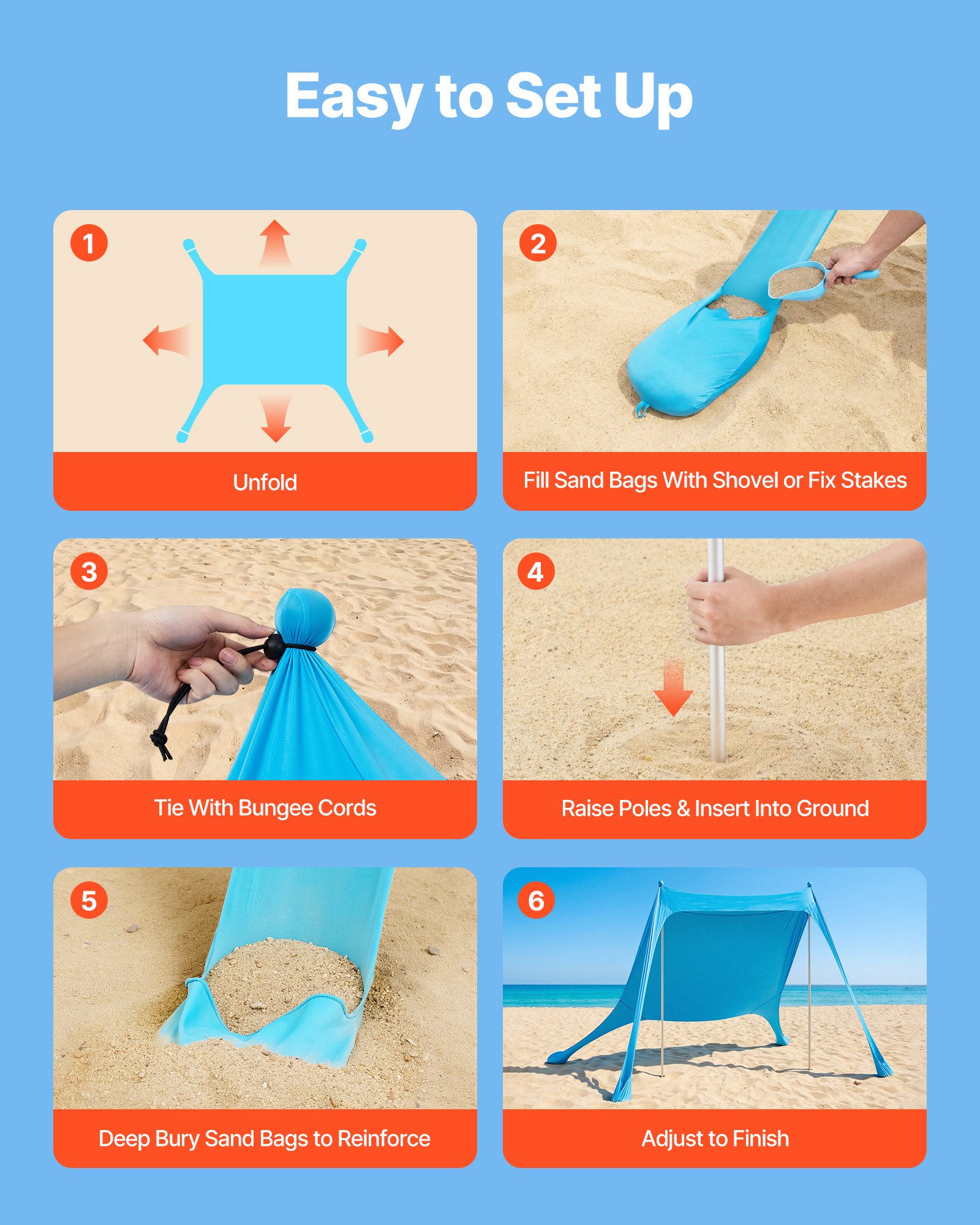 Easy to Set Up

1
Unfold

2
Fill Sand Bags With Shovel or Fix Stakes

3
Tie With Bungee Cords

4
Raise Poles & Insert Into Ground

5
Deep Bury Sand Bags to Reinforce

6
Adjust to Finish