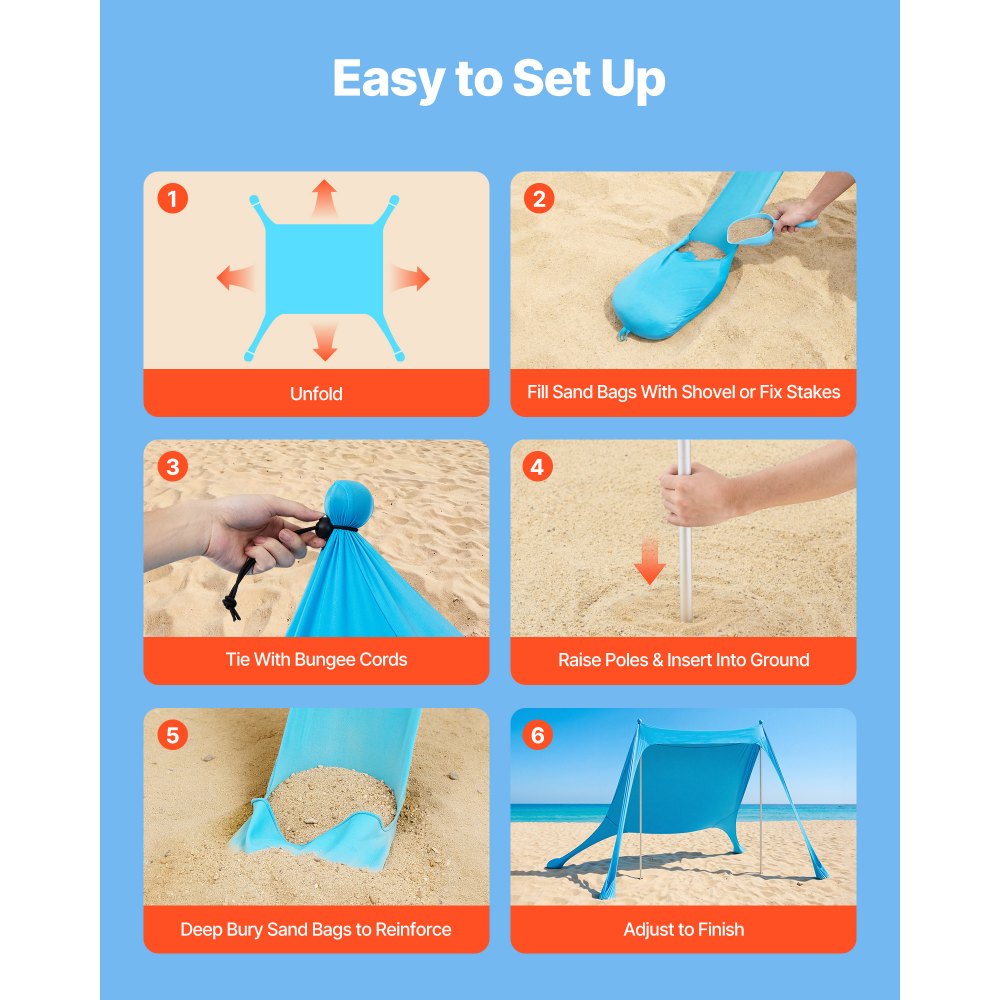 Easy to Set Up

1

Unfold

2

Fill Sand Bags With Shovel or Fix Stakes

3

Tie With Bungee Cords

4

Raise Poles & Insert Into Ground

5

Deep Bury Sand Bags to Reinforce

6

Adjust to Finish