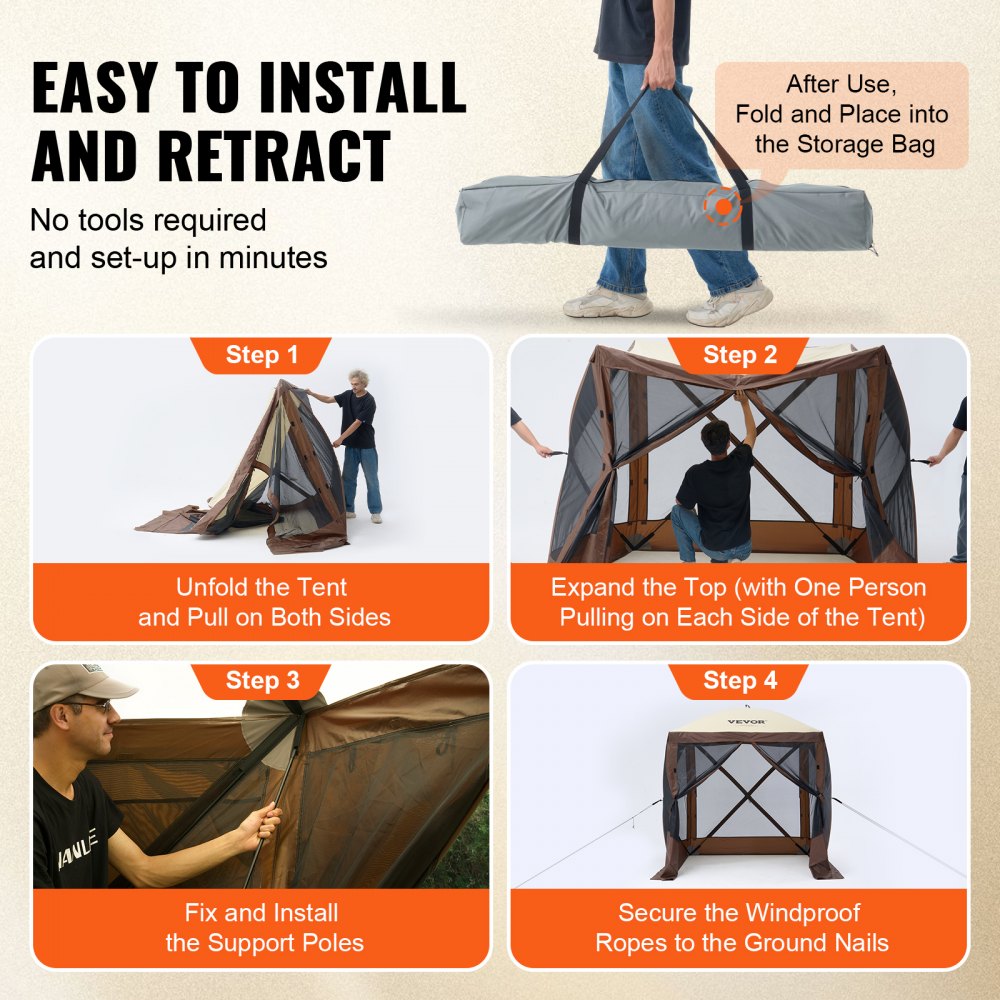 EASY TO INSTALL AND RETRACT

No tools required and set-up in minutes

After Use, Fold and Place into the Storage Bag

Step 1

Unfold the Tent and Pull on Both Sides

Step 2

Expand the Top (with One Person Pulling on Each Side of the Tent)

Step 3

Fix and Install the Support Poles

Step 4

VEVOR

Secure the Windproof Ropes to the Ground Nails