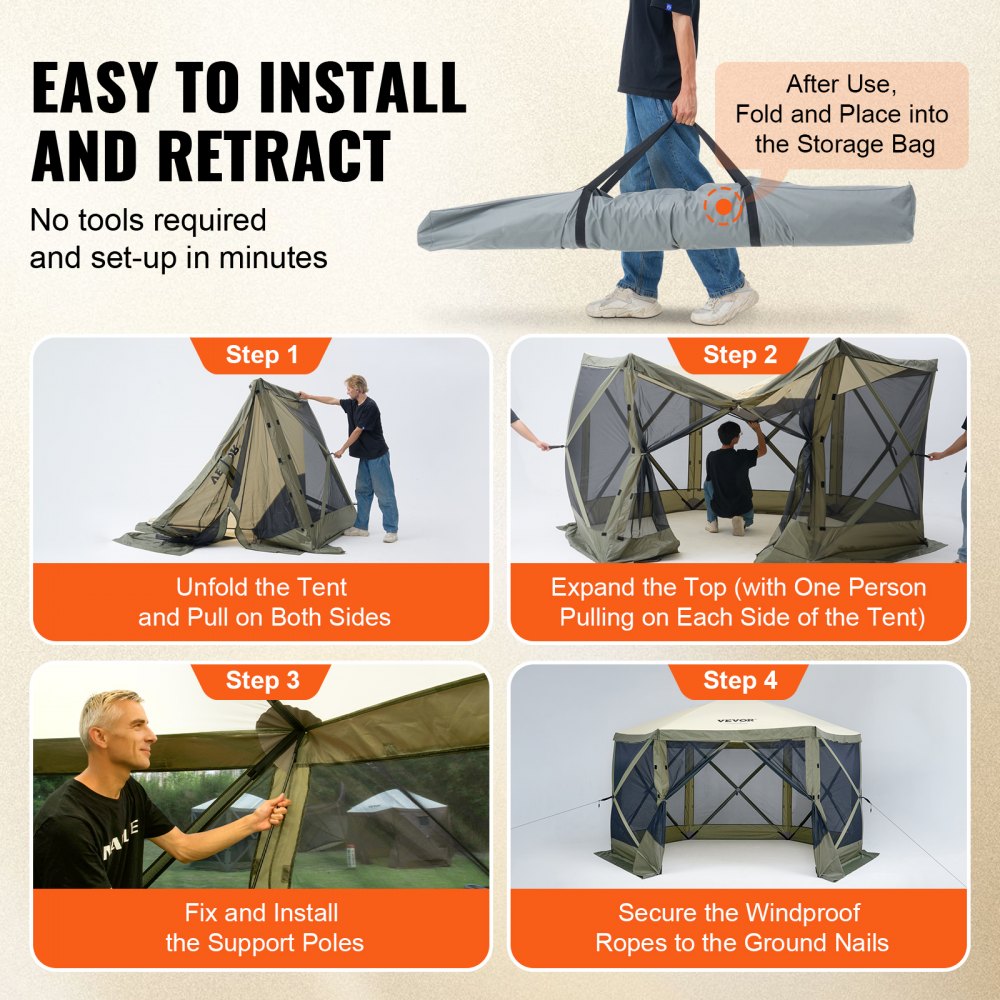 EASY TO INSTALL AND RETRACT

No tools required and set-up in minutes

After Use, Fold and Place into the Storage Bag

Step 1

Unfold the Tent and Pull on Both Sides

Step 2

Expand the Top (with One Person Pulling on Each Side of the Tent)

Step 3

Fix and Install the Support Poles

Step 4

VEVOR

Secure the Windproof Ropes to the Ground Nails