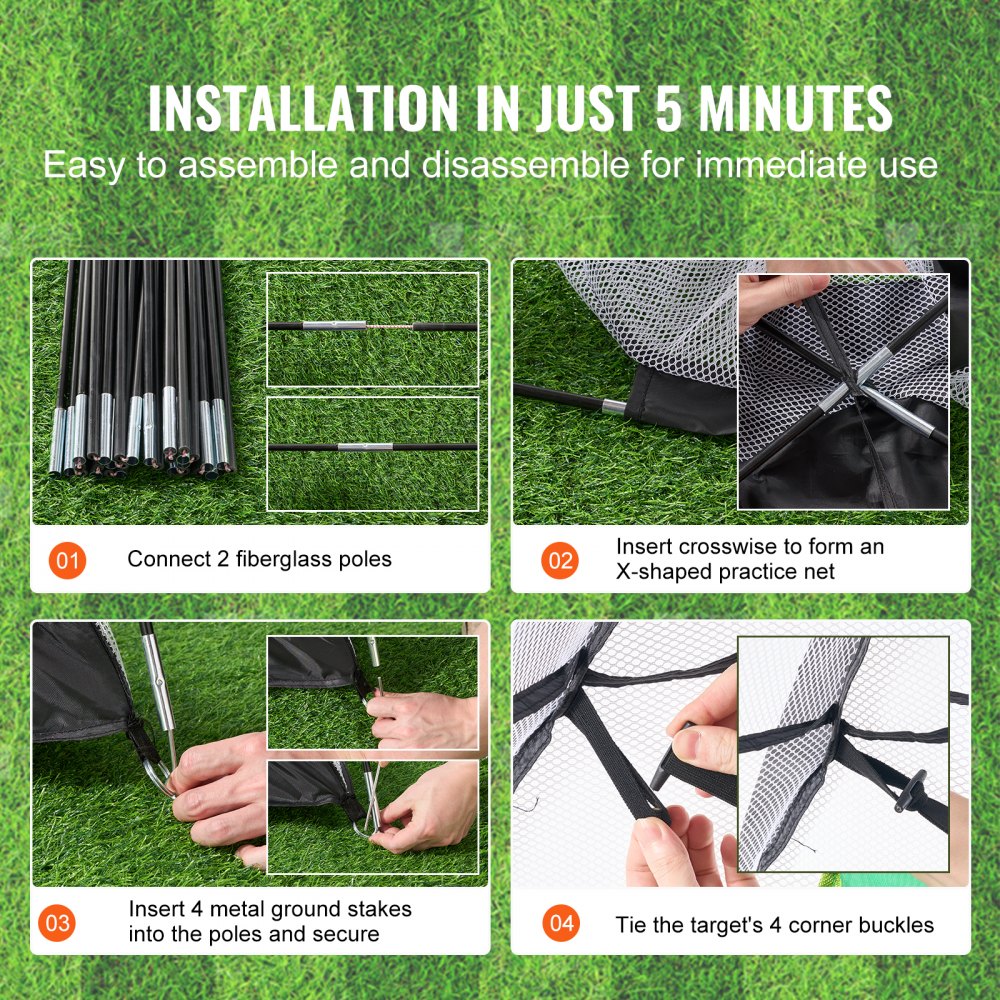 INSTALLATION IN JUST 5 MINUTES

Easy to assemble and disassemble for immediate use

01 Connect 2 fiberglass poles

02 Insert crosswise to form an X-shaped practice net

03 Insert 4 metal ground stakes into the poles and secure

04 Tie the target's 4 corner buckles