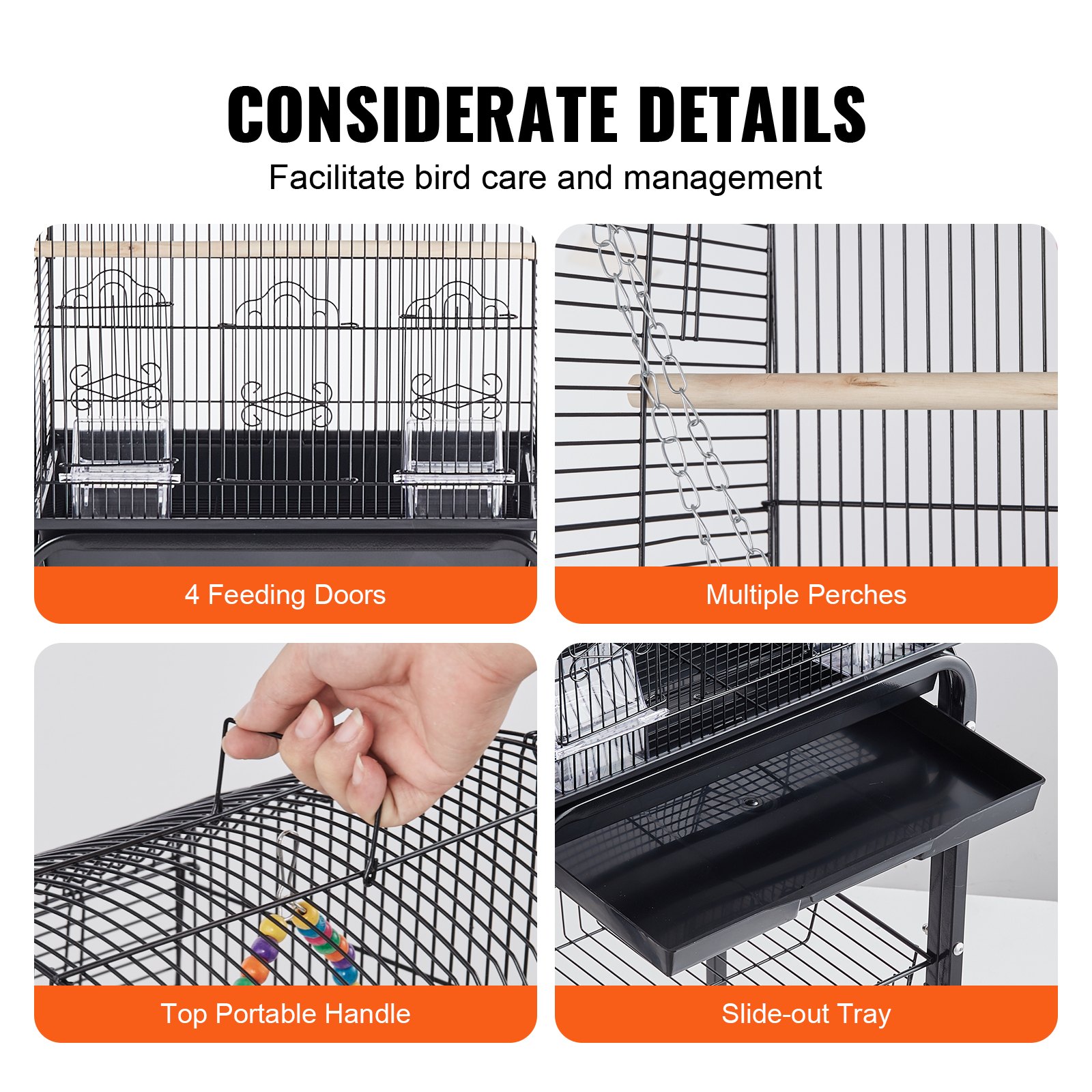 CONSIDERATE DETAILS

Facilitate bird care and management

4 Feeding Doors

Multiple Perches

Top Portable Handle

Slide-out Tray