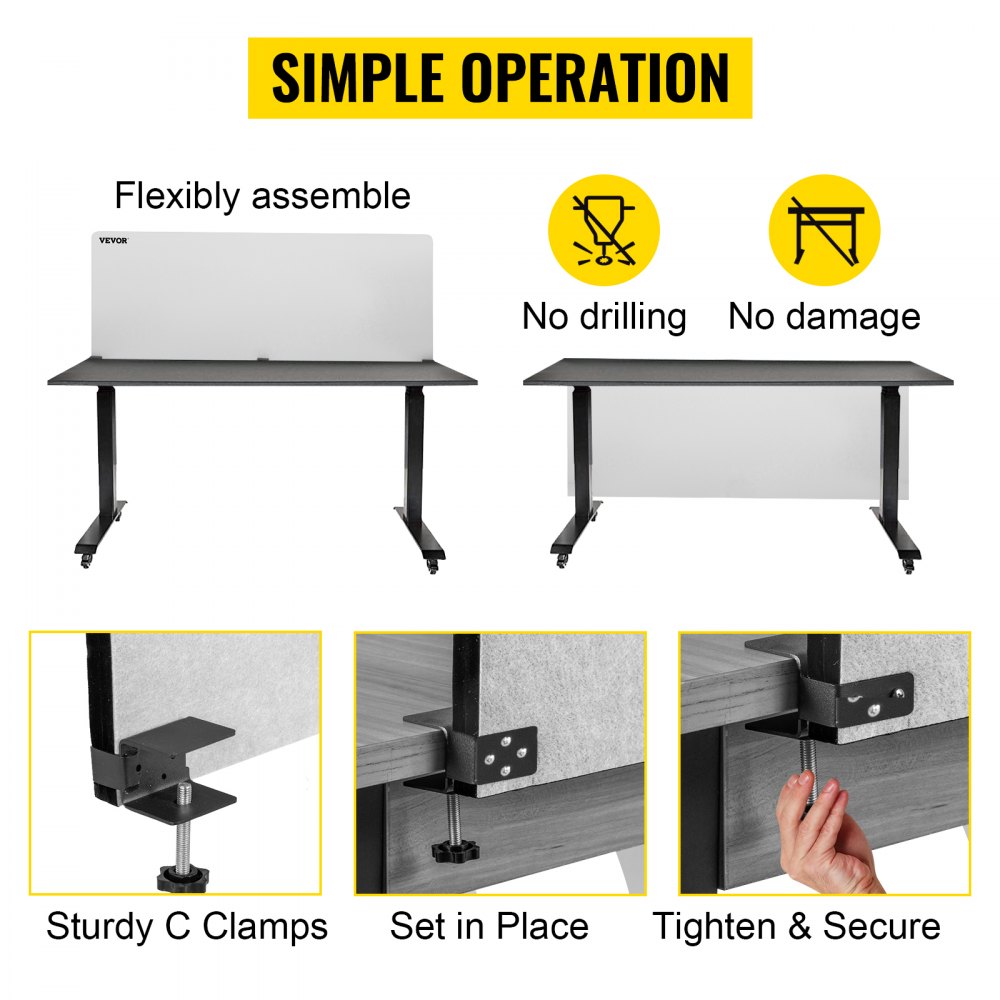 SIMPLE OPERATION

Flexibly assemble

VEVOR

No drilling

No damage

Sturdy C Clamps

Set in Place

Tighten & Secure