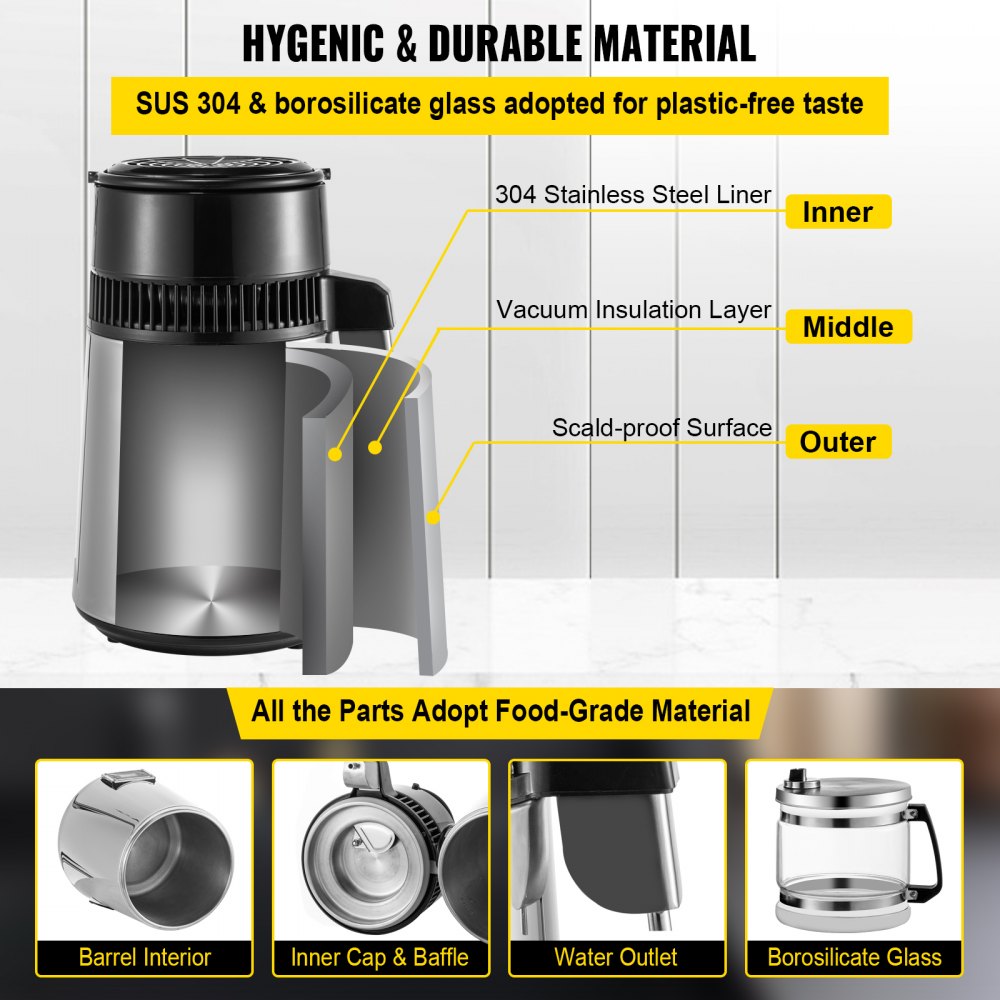 HYGENIC & DURABLE MATERIAL

SUS 304 & borosilicate glass adopted for plastic-free taste

304 Stainless Steel Liner
Inner

Vacuum Insulation Layer
Middle

Scald-proof Surface
Outer

All the Parts Adopt Food-Grade Material

Barrel Interior

Inner Cap & Baffle

Water Outlet

Borosilicate Glass