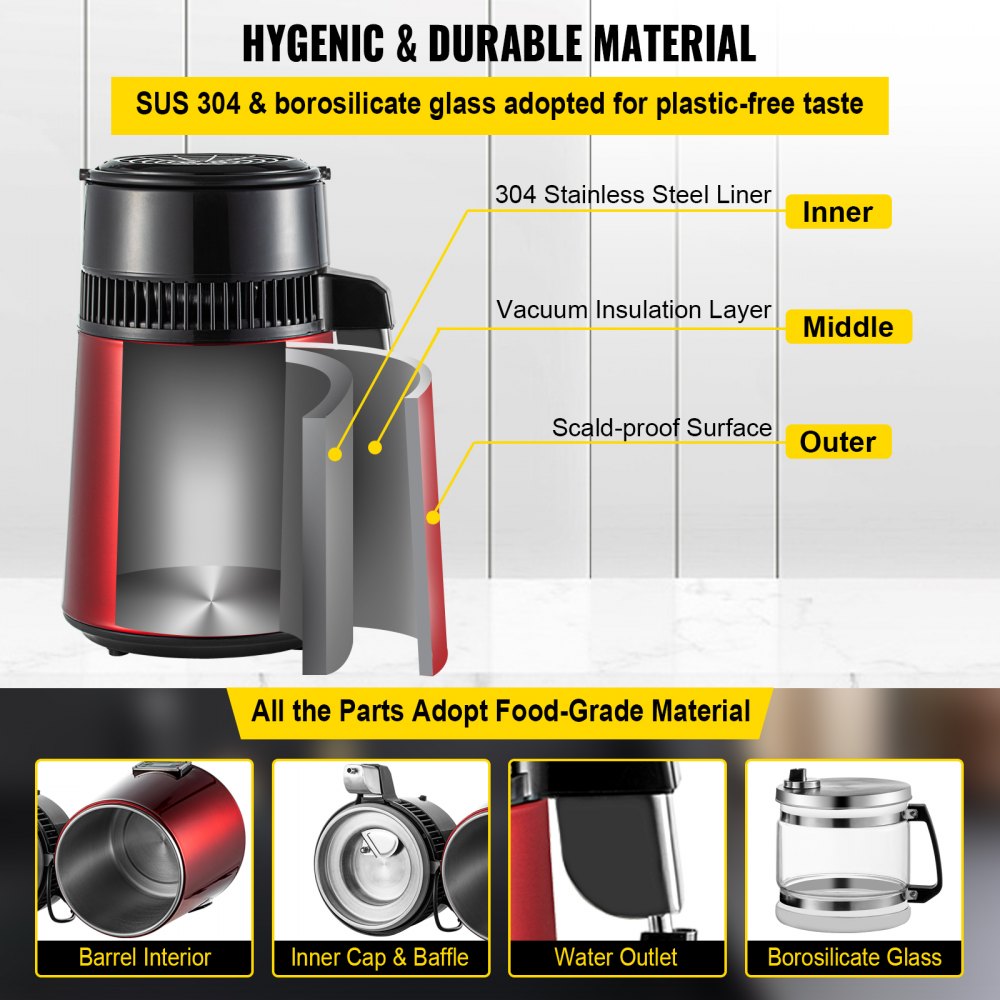 HYGENIC & DURABLE MATERIAL

SUS 304 & borosilicate glass adopted for plastic-free taste

304 Stainless Steel Liner
Inner

Vacuum Insulation Layer
Middle

Scald-proof Surface
Outer

All the Parts Adopt Food-Grade Material

Barrel Interior

Inner Cap & Baffle

Water Outlet

Borosilicate Glass