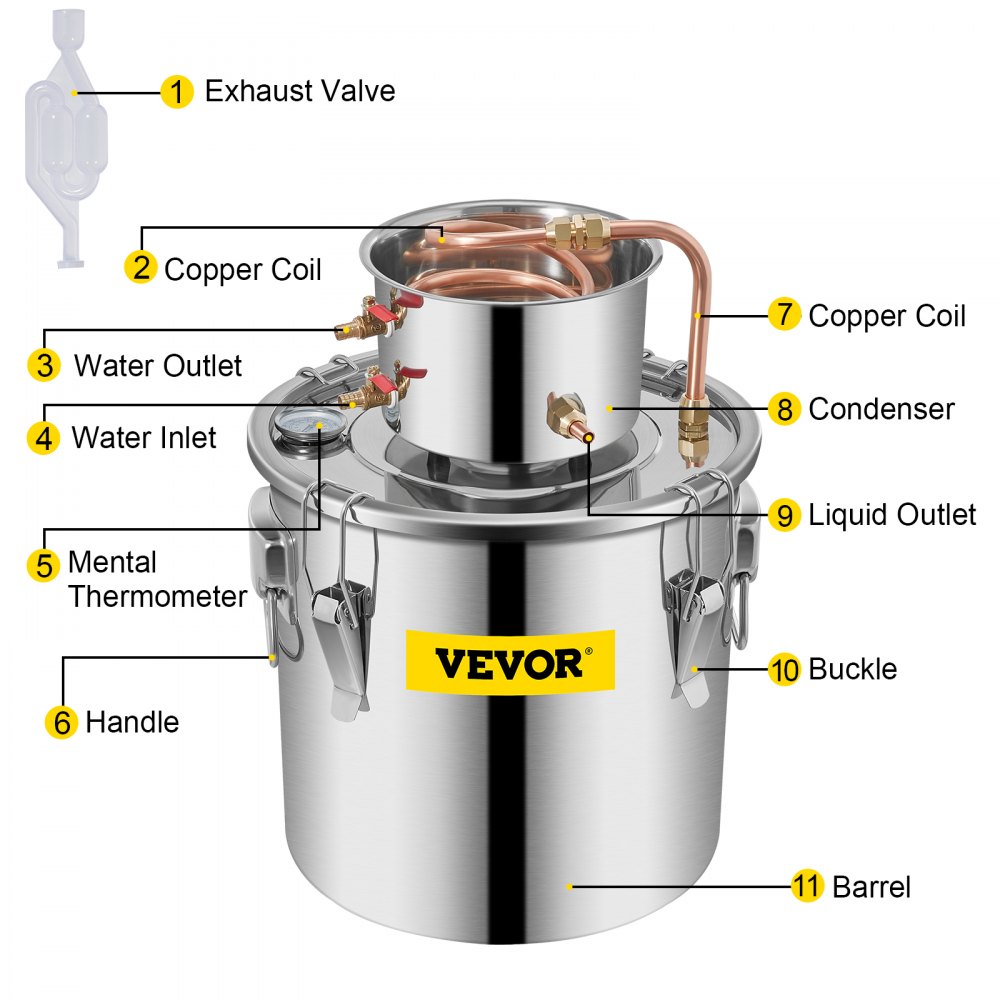 1 Exhaust Valve

2 Copper Coil

3 Water Outlet

4 Water Inlet

5 Mental Thermometer

6 Handle

7 Copper Coil

8 Condenser

9 Liquid Outlet

10 Buckle

11 Barrel

VEVOR®