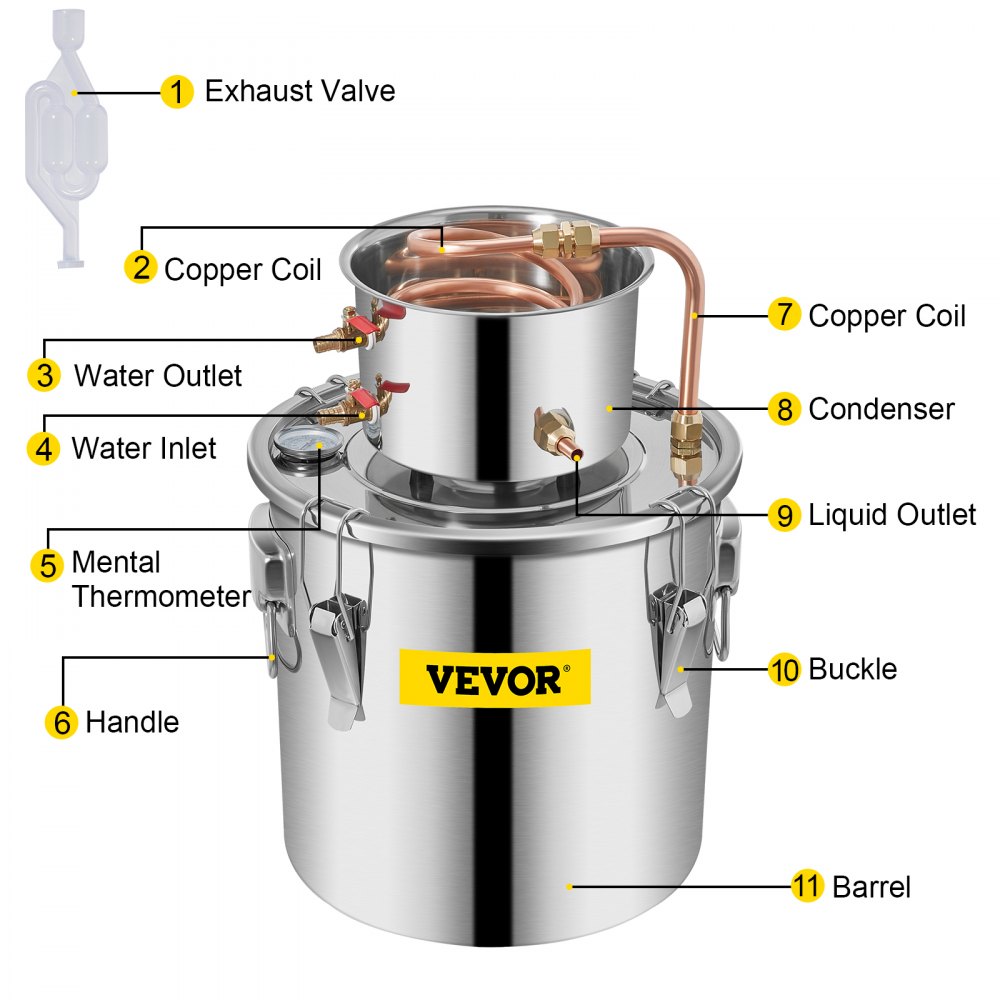 1 Exhaust Valve

2 Copper Coil

3 Water Outlet

4 Water Inlet

5 Mental Thermometer

6 Handle

7 Copper Coil

8 Condenser

9 Liquid Outlet

10 Buckle

11 Barrel

VEVOR®