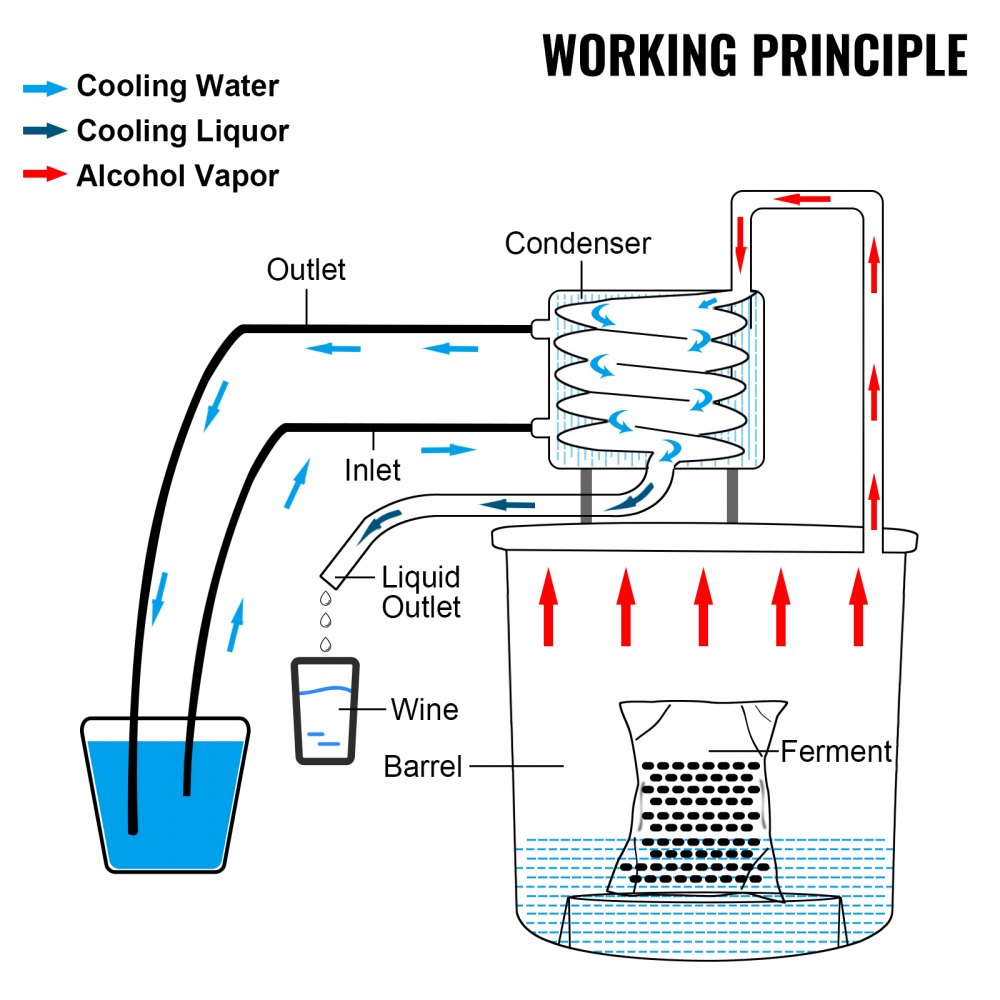 WORKING PRINCIPLE

Cooling Water
Cooling Liquor
Alcohol Vapor

Condenser
Outlet
Inlet
Liquid Outlet
Wine
Barrel
Ferment