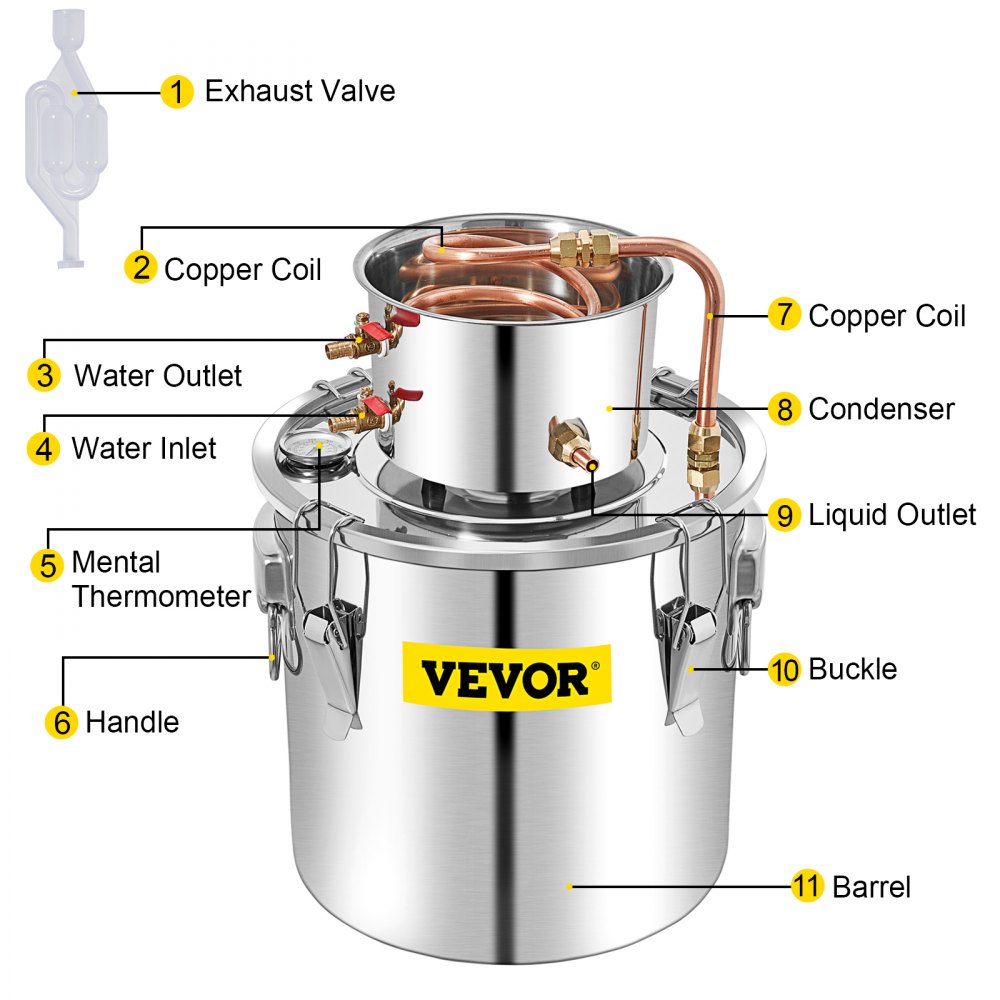 1 Exhaust Valve

2 Copper Coil

3 Water Outlet

4 Water Inlet

5 Mental Thermometer

6 Handle

7 Copper Coil

8 Condenser

9 Liquid Outlet

10 Buckle

11 Barrel

VEVOR®