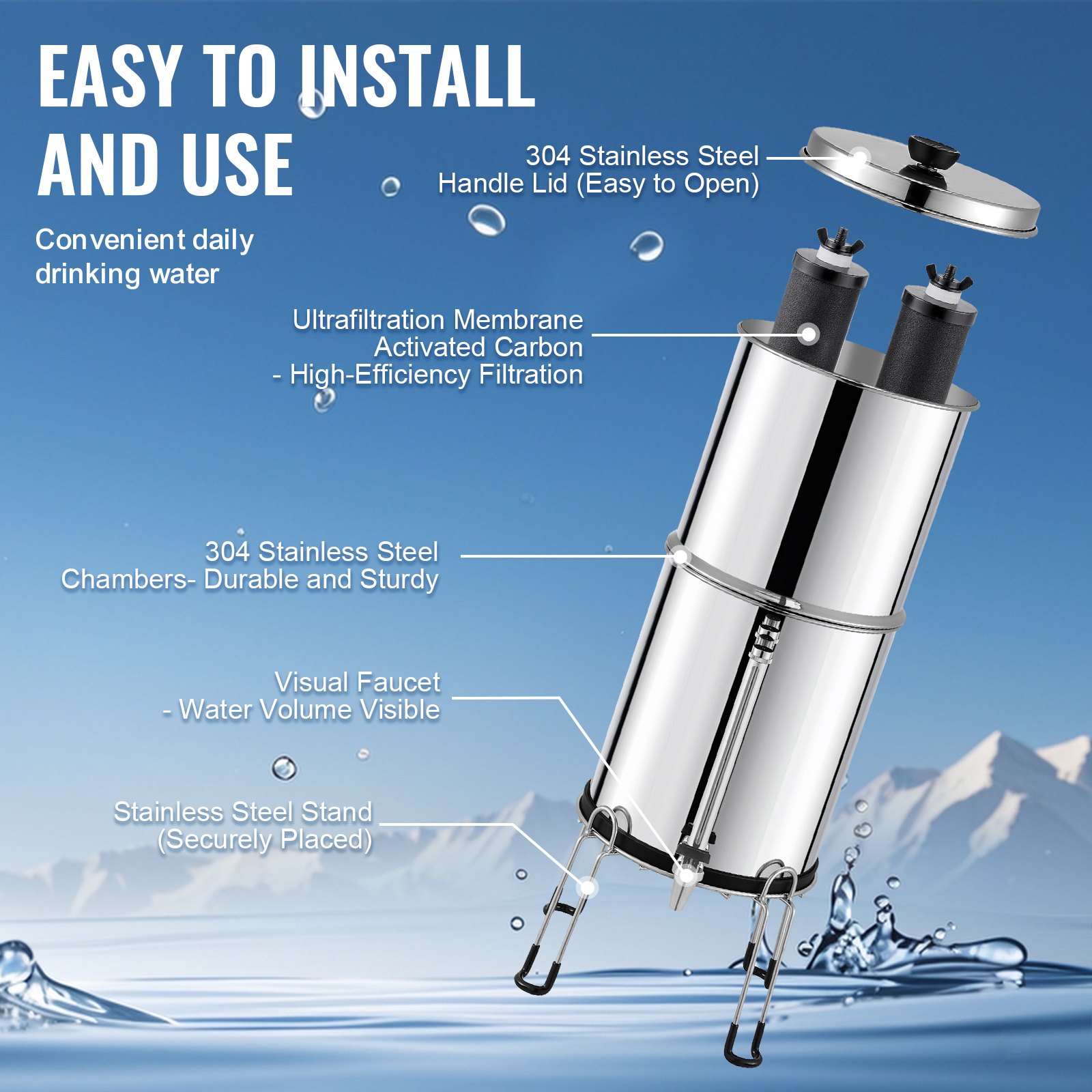 EASY TO INSTALL AND USE

Convenient daily drinking water

304 Stainless Steel Handle Lid (Easy to Open)

Ultrafiltration Membrane Activated Carbon - High-Efficiency Filtration

304 Stainless Steel Chambers- Durable and Sturdy

Visual Faucet - Water Volume Visible

Stainless Steel Stand (Securely Placed)