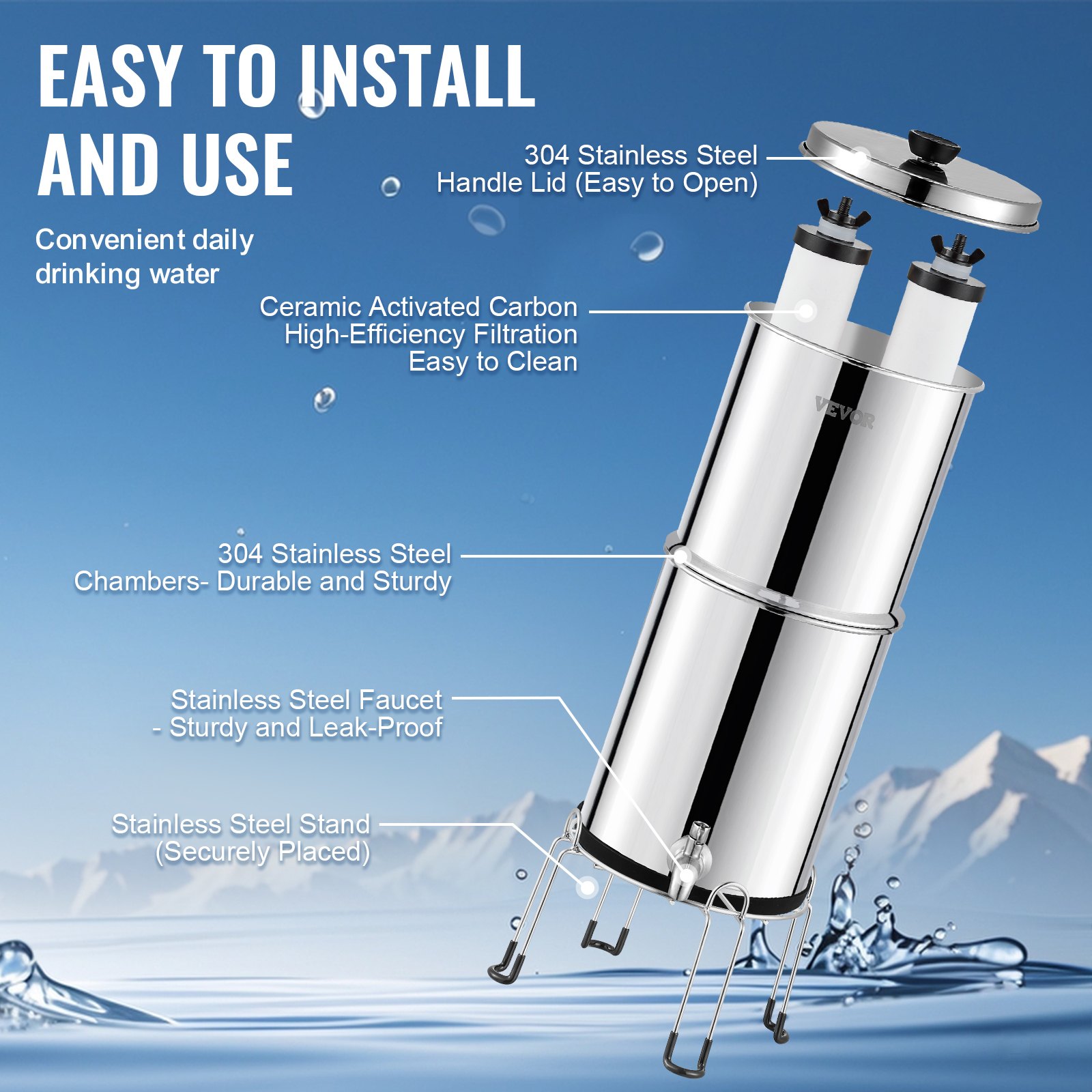 EASY TO INSTALL AND USE

Convenient daily drinking water

304 Stainless Steel
Handle Lid (Easy to Open)

Ceramic Activated Carbon
High-Efficiency Filtration
Easy to Clean

VEVOR

304 Stainless Steel
Chambers- Durable and Sturdy

Stainless Steel Faucet
- Sturdy and Leak-Proof

Stainless Steel Stand
(Securely Placed)