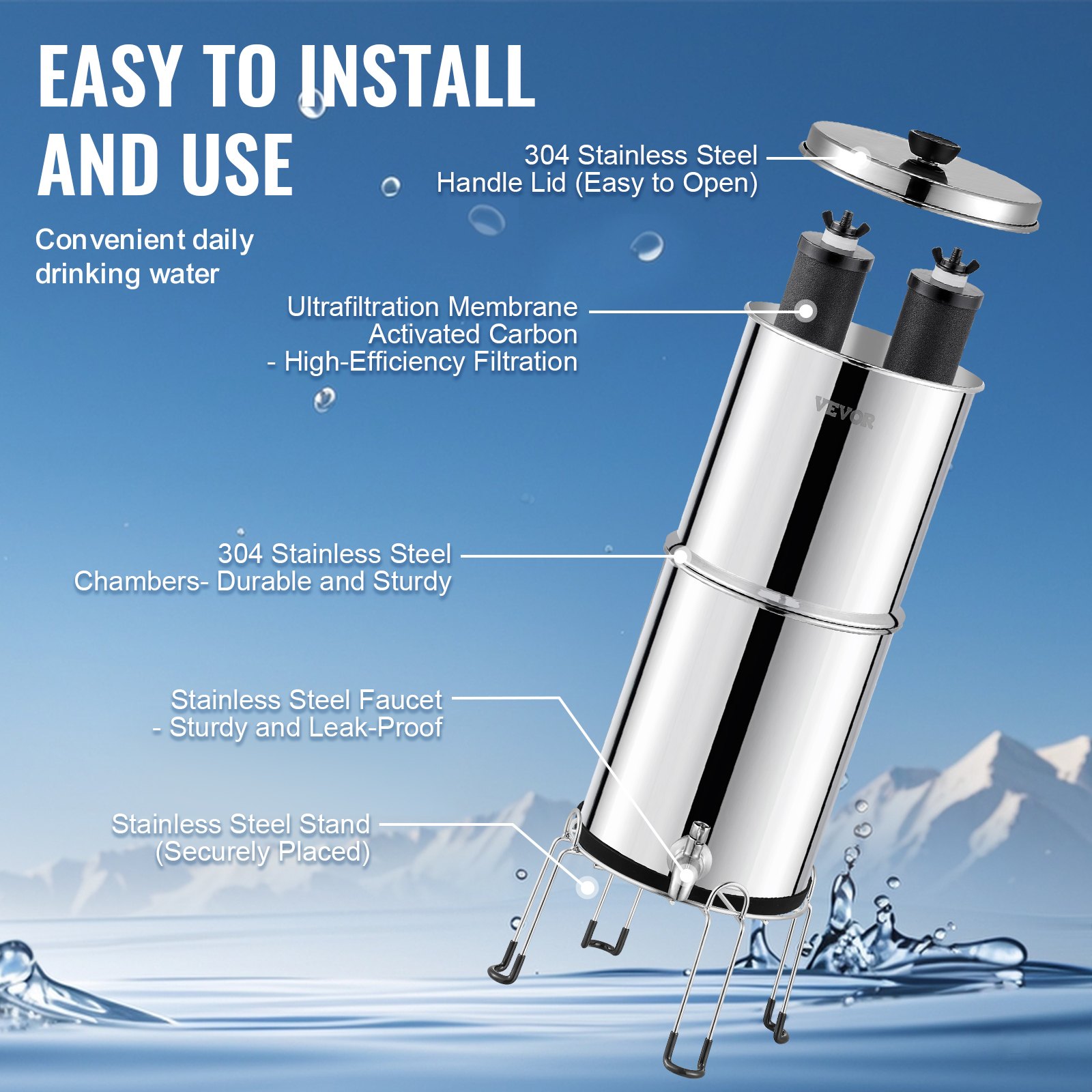 EASY TO INSTALL AND USE

Convenient daily drinking water

304 Stainless Steel Handle Lid (Easy to Open)

Ultrafiltration Membrane Activated Carbon - High-Efficiency Filtration

VEVOR

304 Stainless Steel Chambers- Durable and Sturdy

Stainless Steel Faucet - Sturdy and Leak-Proof

Stainless Steel Stand (Securely Placed)