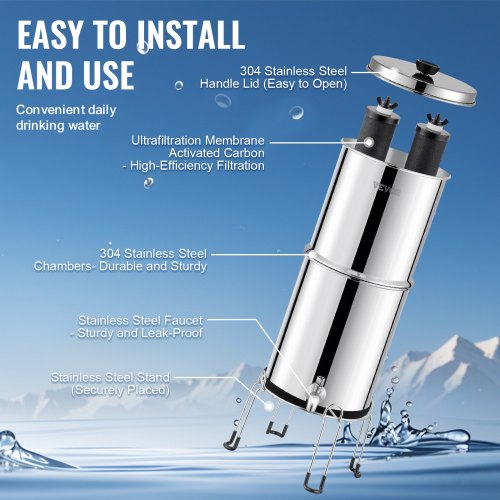 EASY TO INSTALL AND USE

Convenient daily drinking water

304 Stainless Steel Handle Lid (Easy to Open)

Ultrafiltration Membrane Activated Carbon - High-Efficiency Filtration

VEVOR

304 Stainless Steel Chambers- Durable and Sturdy

Stainless Steel Faucet - Sturdy and Leak-Proof

Stainless Steel Stand (Securely Placed)