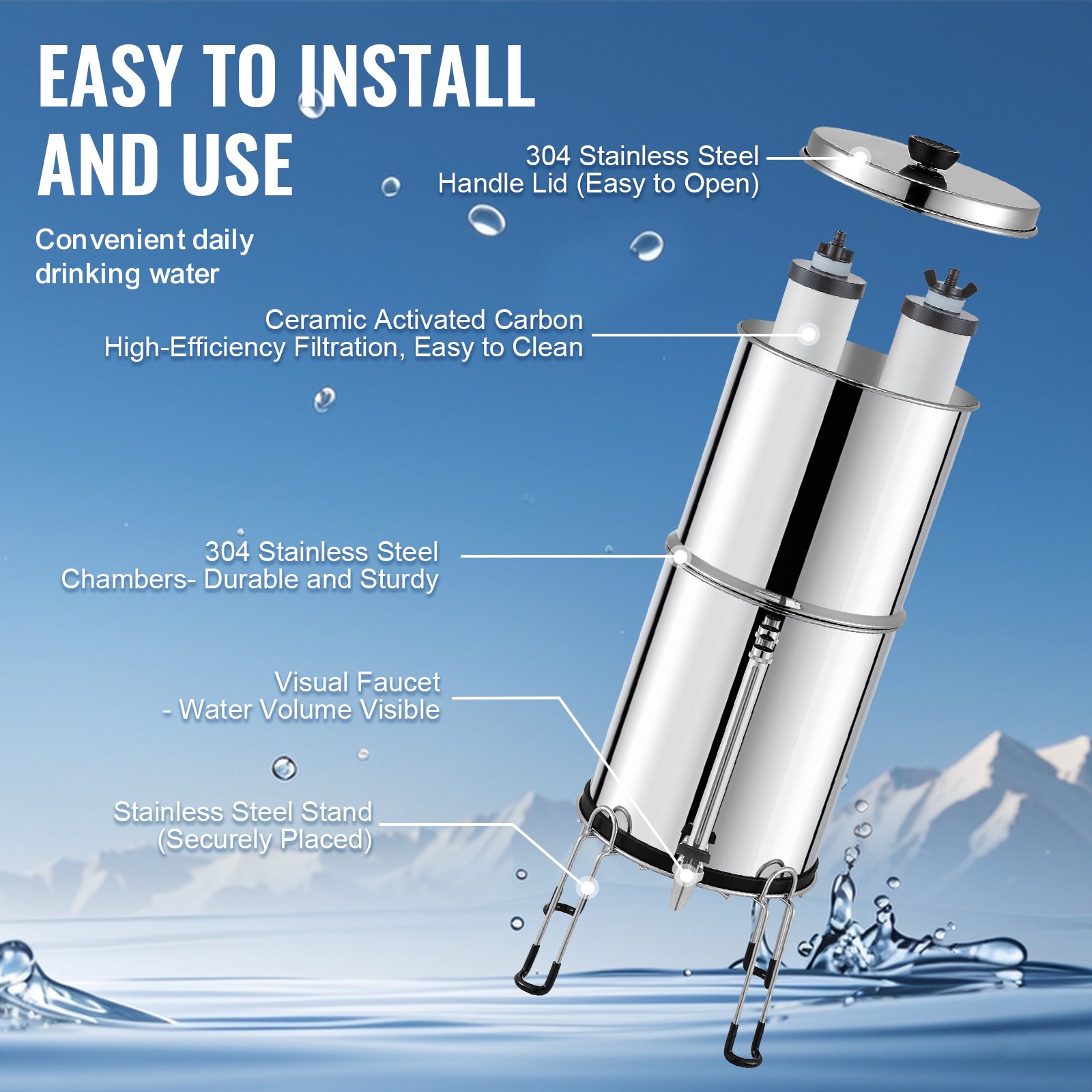 EASY TO INSTALL AND USE

Convenient daily drinking water

304 Stainless Steel Handle Lid (Easy to Open)

Ceramic Activated Carbon High-Efficiency Filtration, Easy to Clean

304 Stainless Steel Chambers- Durable and Sturdy

Visual Faucet - Water Volume Visible

Stainless Steel Stand (Securely Placed)