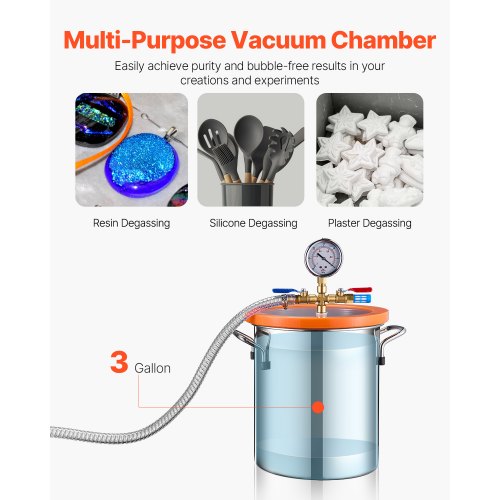 Multi-Purpose Vacuum Chamber

Easily achieve purity and bubble-free results in your creations and experiments

Resin Degassing

Silicone Degassing

Plaster Degassing

3 Gallon