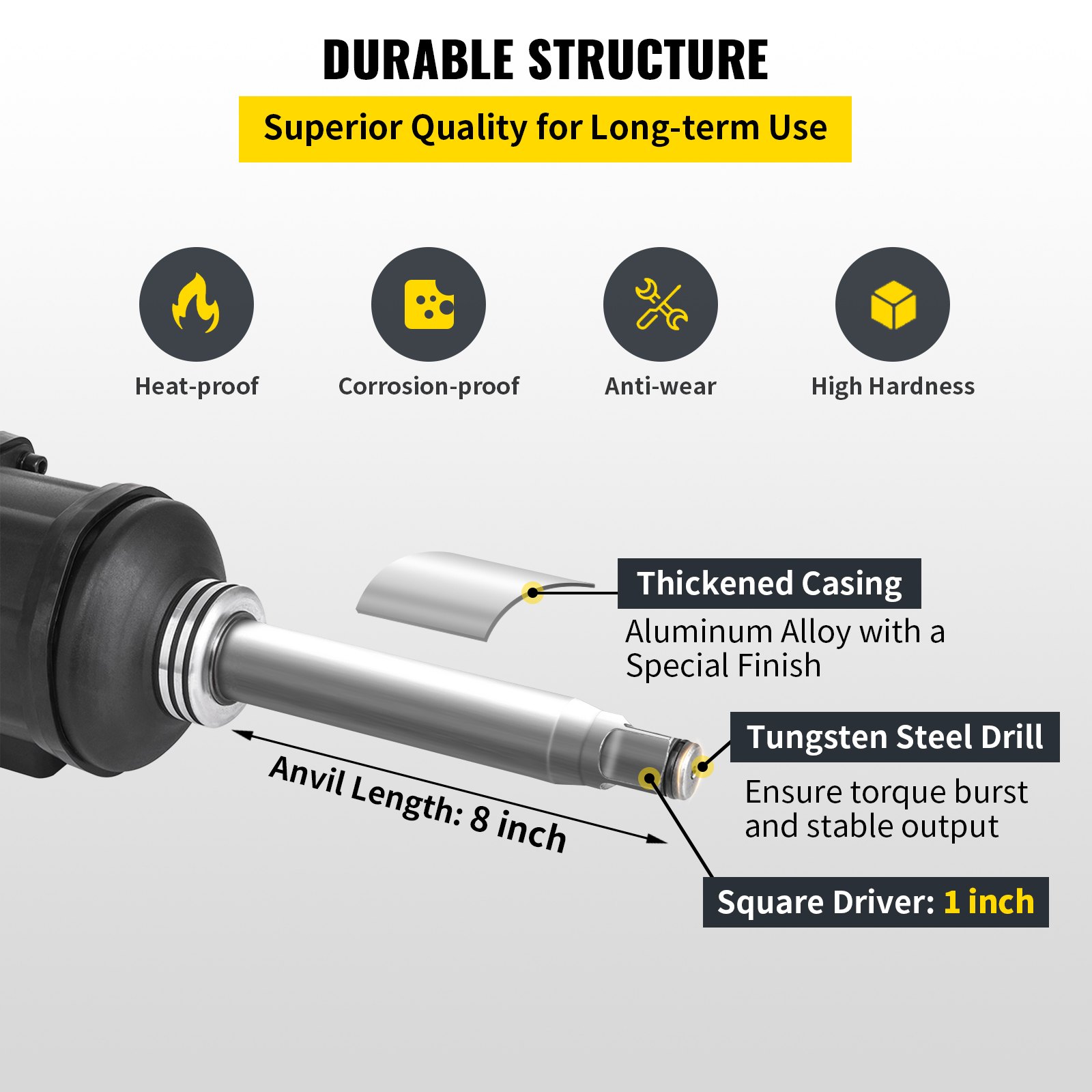 DURABLE STRUCTURE

Superior Quality for Long-term Use

Heat-proof

Corrosion-proof

Anti-wear

High Hardness

Thickened Casing

Aluminum Alloy with a Special Finish

Tungsten Steel Drill

Ensure torque burst and stable output

Anvil Length: 8 inch

Square Driver: 1 inch