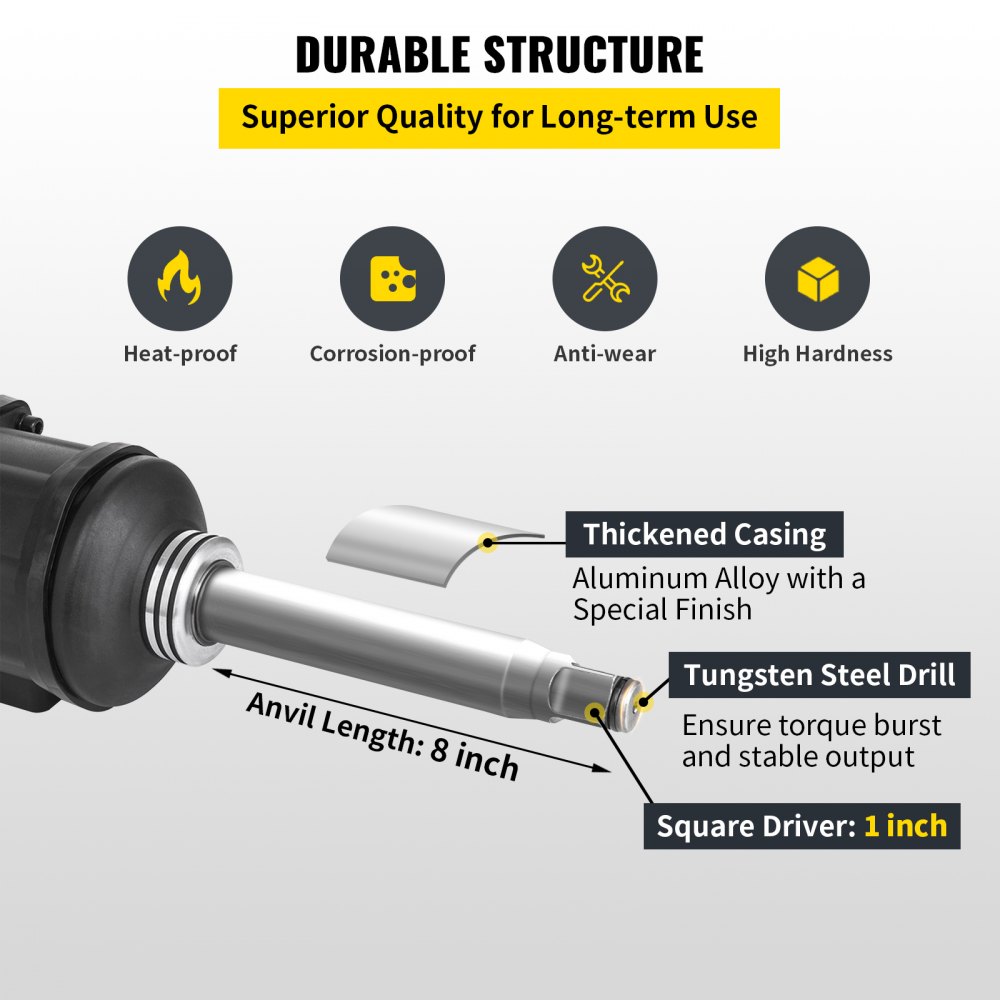 DURABLE STRUCTURE

Superior Quality for Long-term Use

Heat-proof

Corrosion-proof

Anti-wear

High Hardness

Thickened Casing

Aluminum Alloy with a Special Finish

Tungsten Steel Drill

Ensure torque burst and stable output

Anvil Length: 8 inch

Square Driver: 1 inch