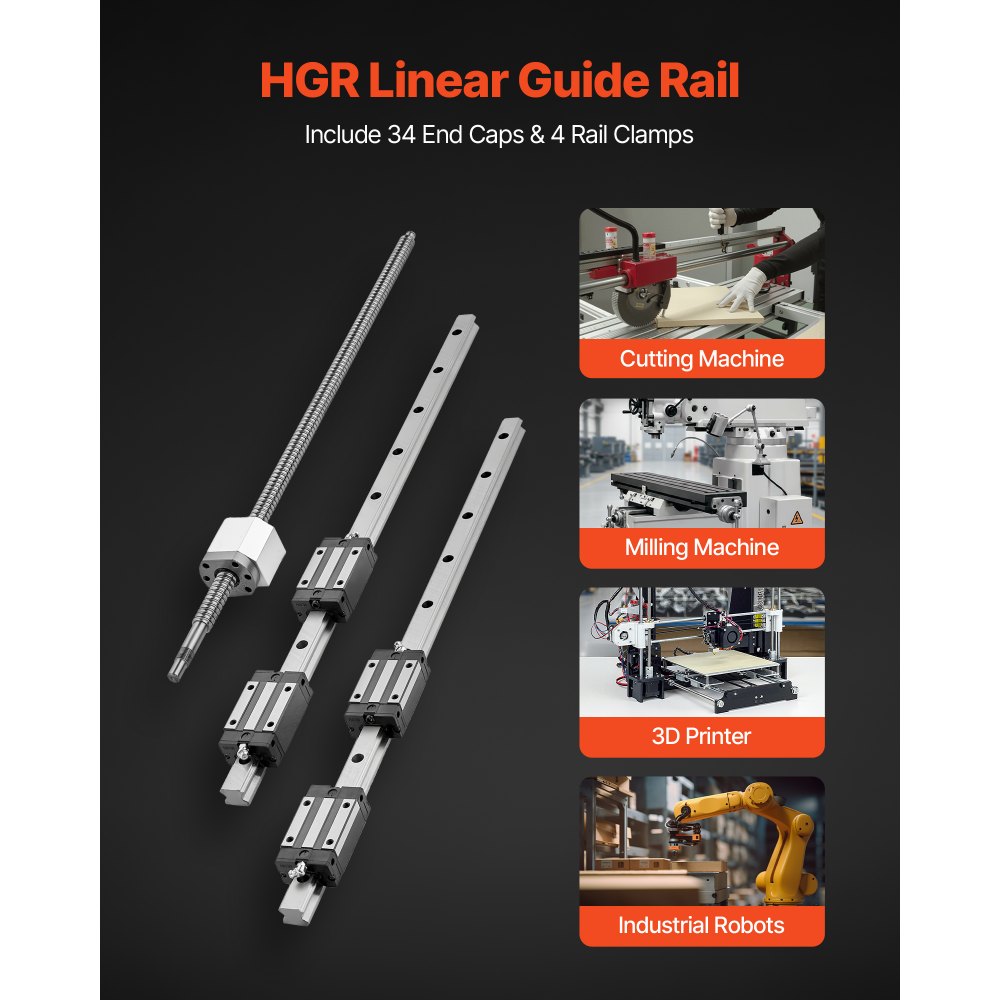 HGR Linear Guide Rail

Include 34 End Caps & 4 Rail Clamps

Cutting Machine

Milling Machine

3D Printer

Industrial Robots