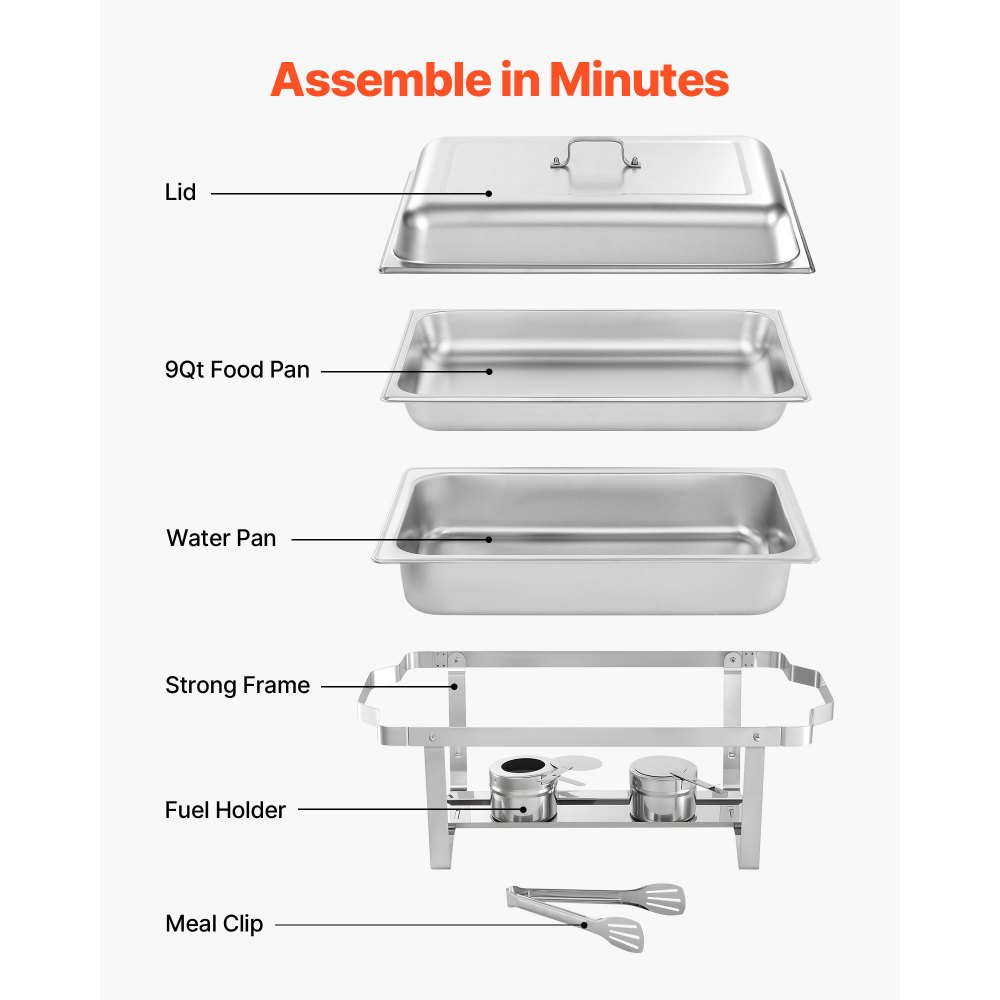 Assemble in Minutes

Lid

9Qt Food Pan

Water Pan

Strong Frame

Fuel Holder

Meal Clip