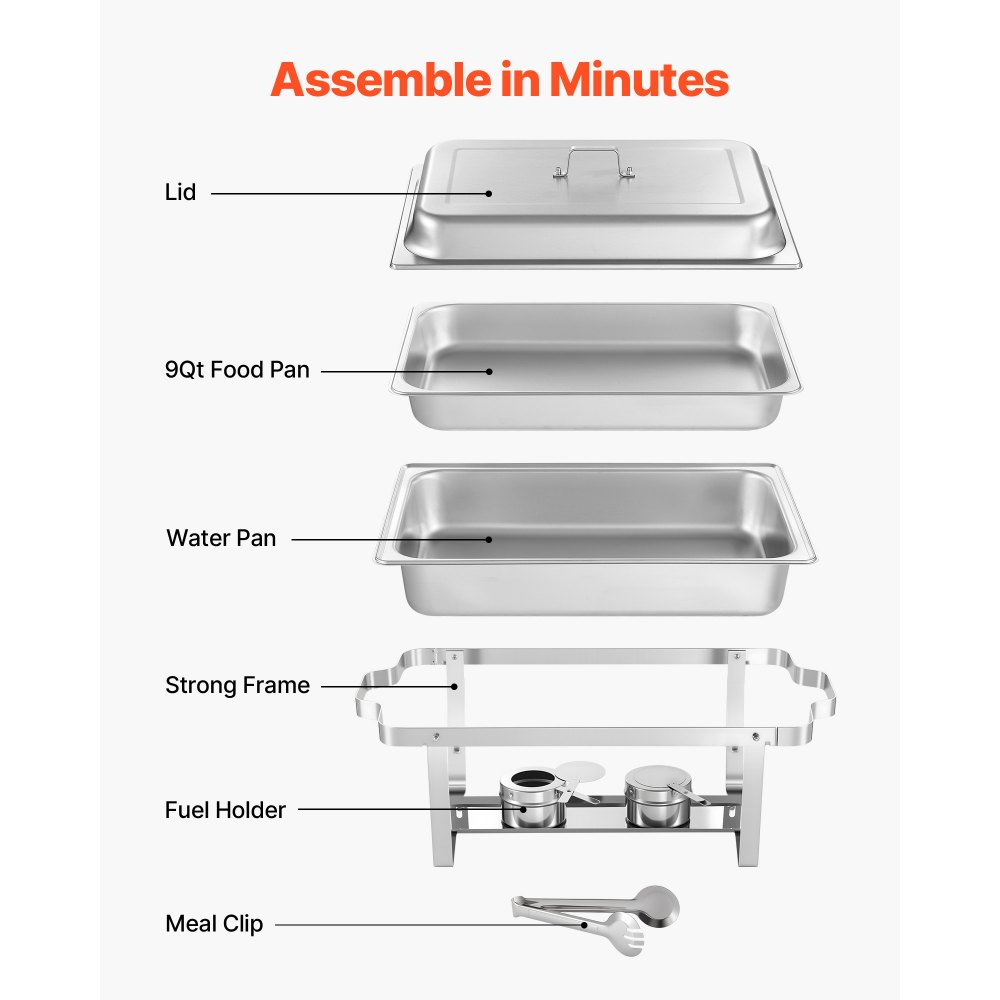 Assemble in Minutes

Lid

9Qt Food Pan

Water Pan

Strong Frame

Fuel Holder

Meal Clip