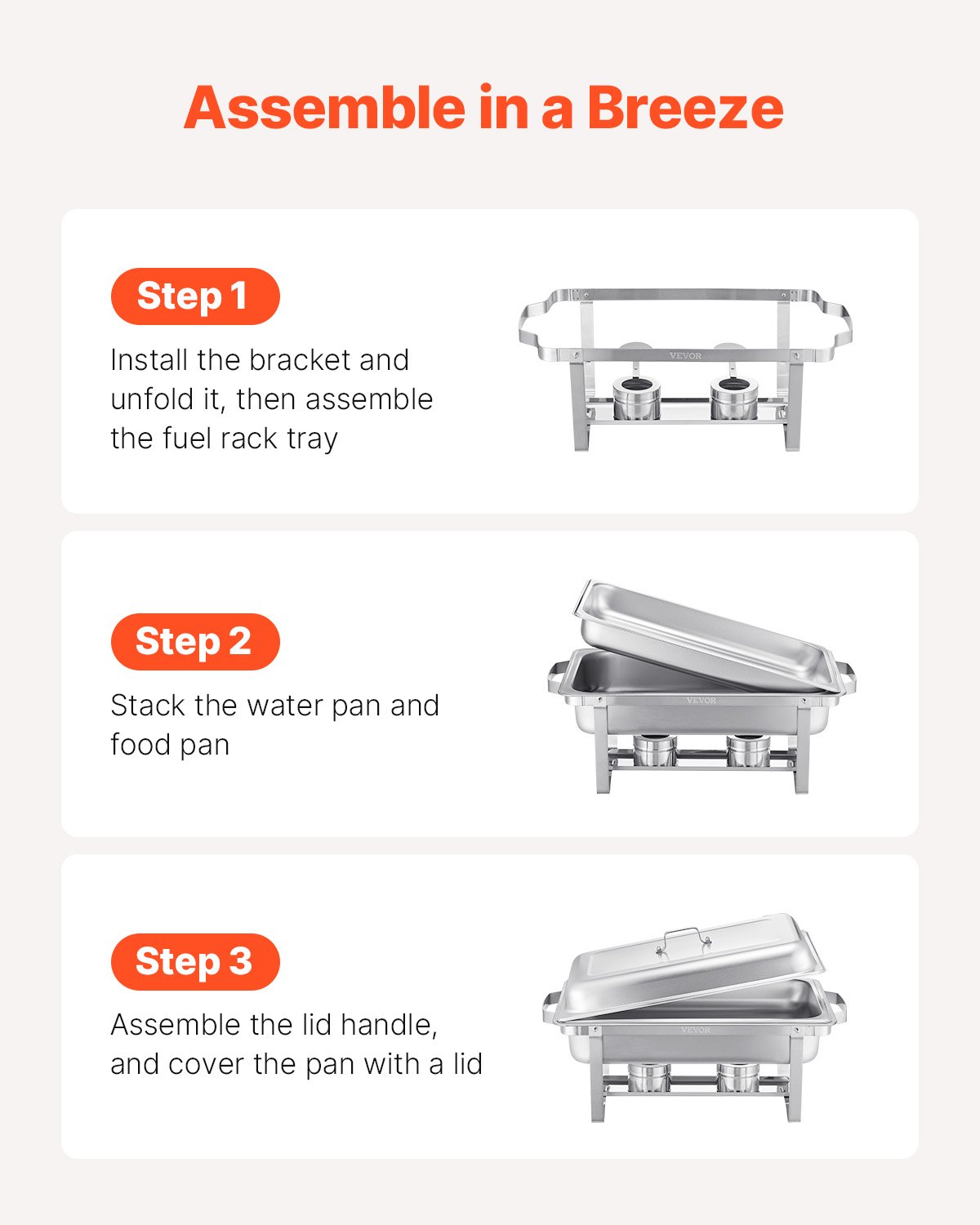 Assemble in a Breeze

Step 1

Install the bracket and unfold it, then assemble the fuel rack tray

VEVOR

Step 2

Stack the water pan and food pan

VEVOR

Step 3

Assemble the lid handle, and cover the pan with a lid

VEVOR