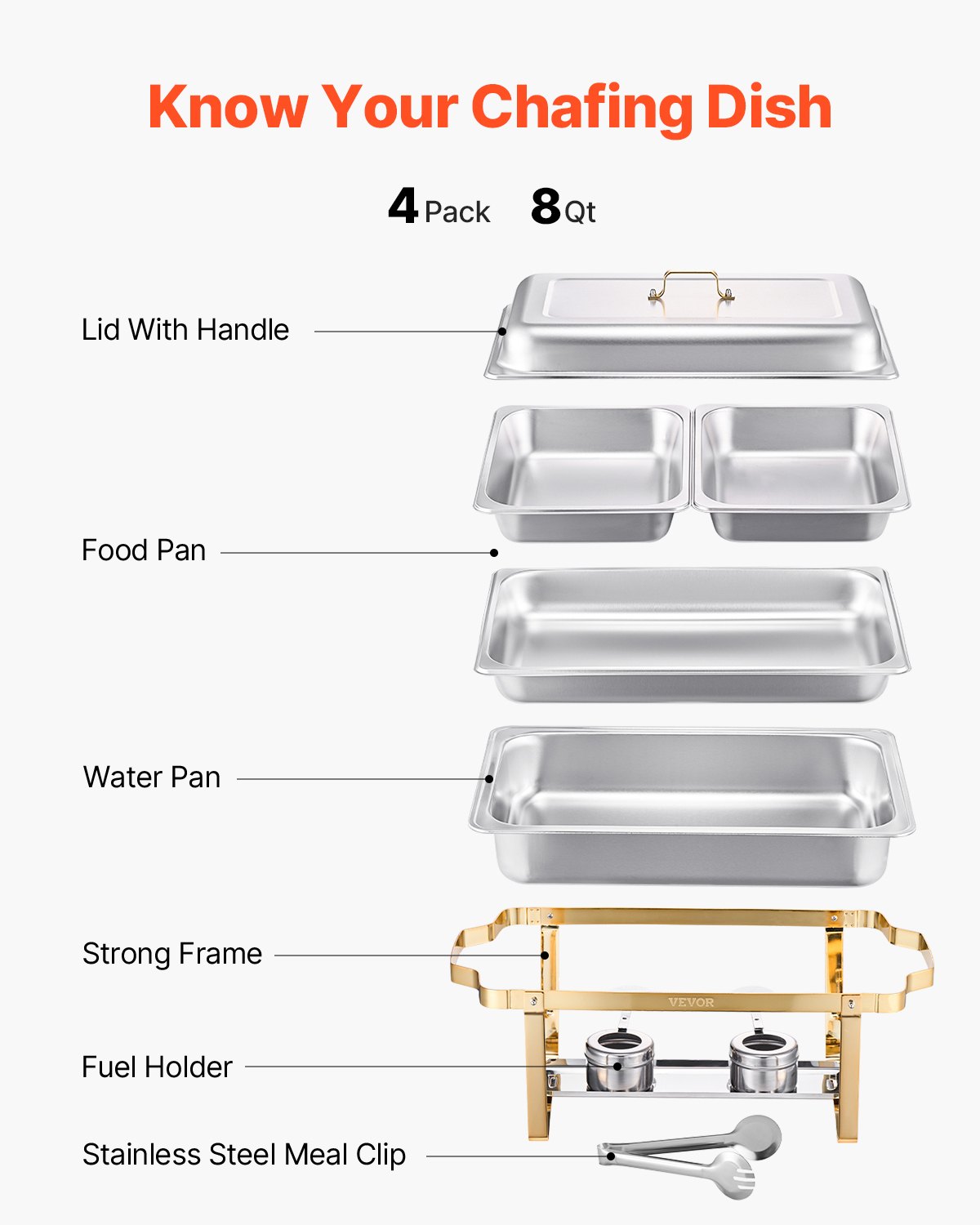 Know Your Chafing Dish

4 Pack 8 Qt

Lid With Handle

Food Pan

Water Pan

Strong Frame

VEVOR

Fuel Holder

Stainless Steel Meal Clip