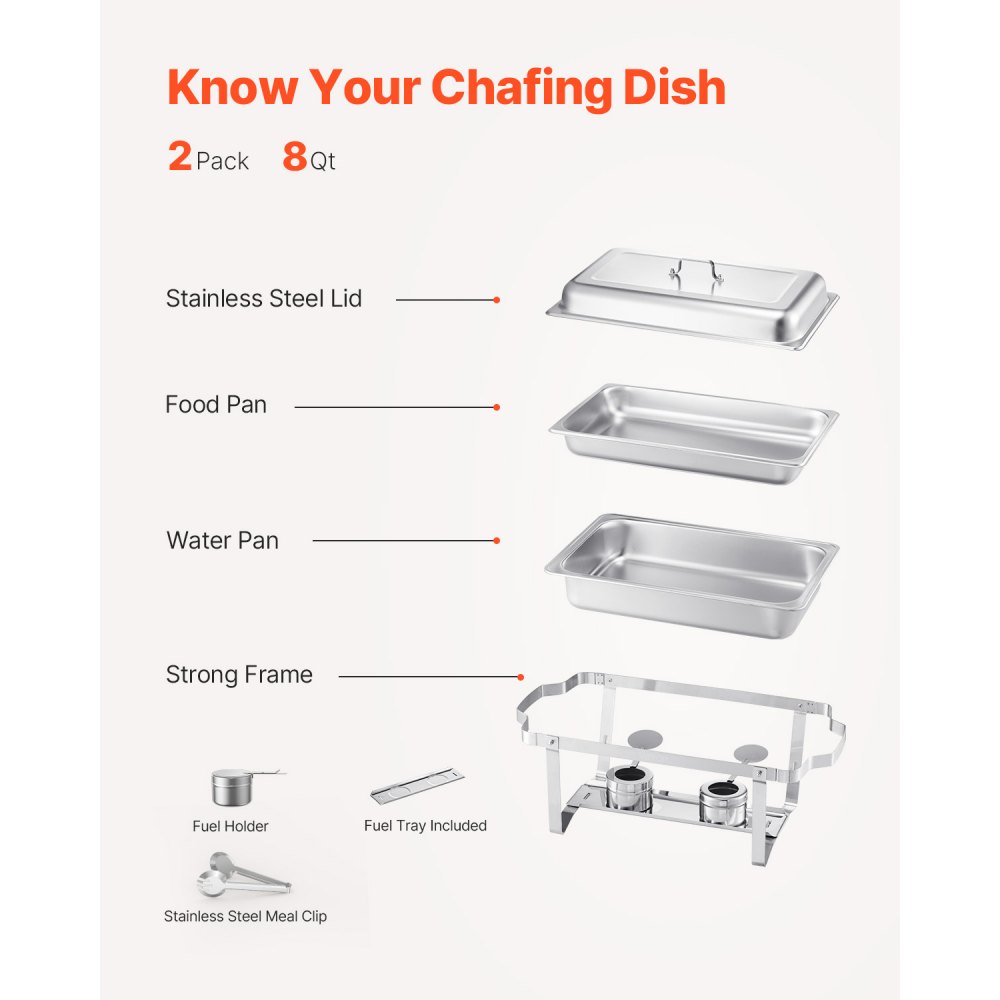 Know Your Chafing Dish

2 Pack 8 Qt

Stainless Steel Lid

Food Pan

Water Pan

Strong Frame

Fuel Holder

Fuel Tray Included

Stainless Steel Meal Clip