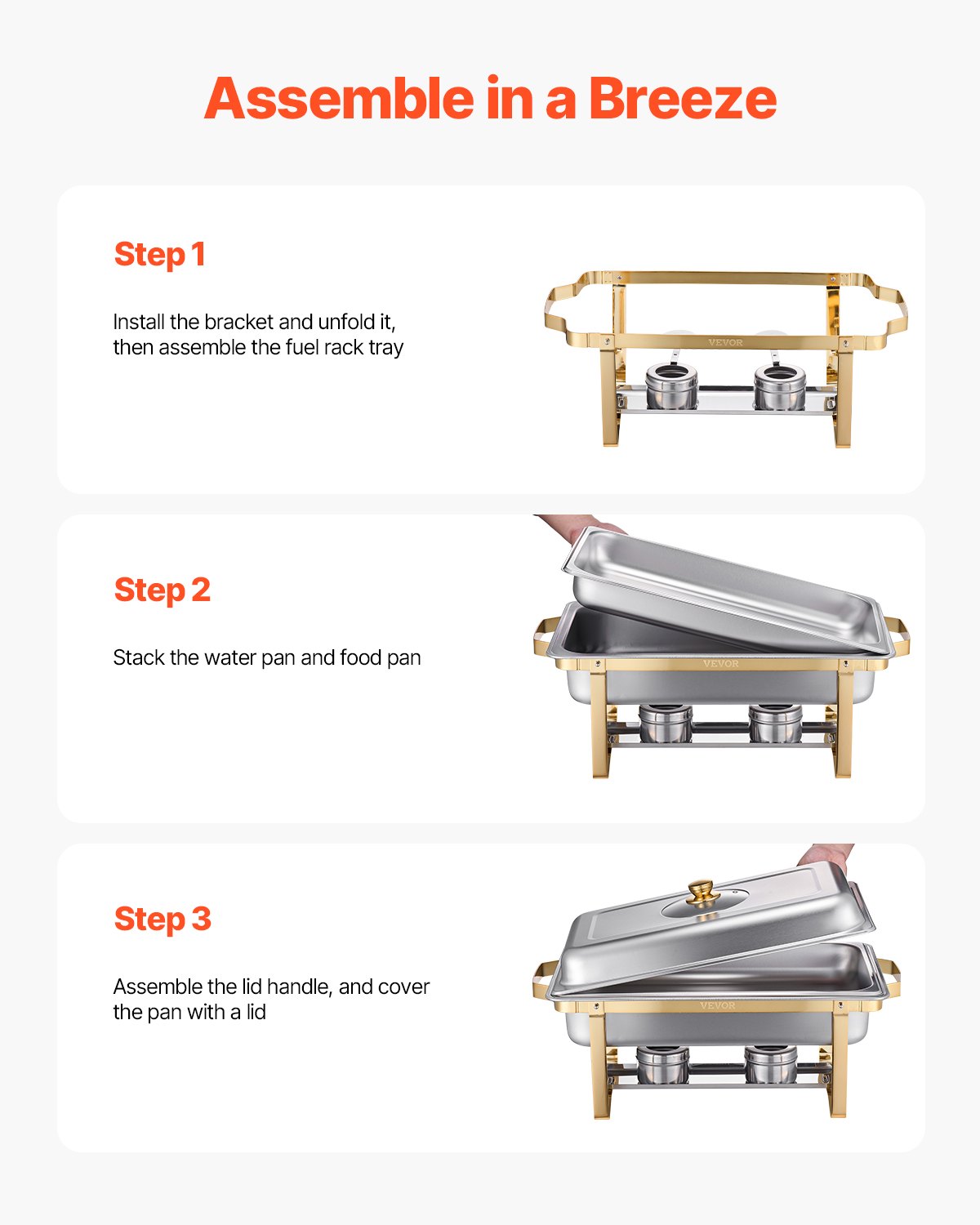 Assemble in a Breeze

Step 1

Install the bracket and unfold it, then assemble the fuel rack tray

VEVOR

Step 2

Stack the water pan and food pan

VEVOR

Step 3

Assemble the lid handle, and cover the pan with a lid

VEVOR