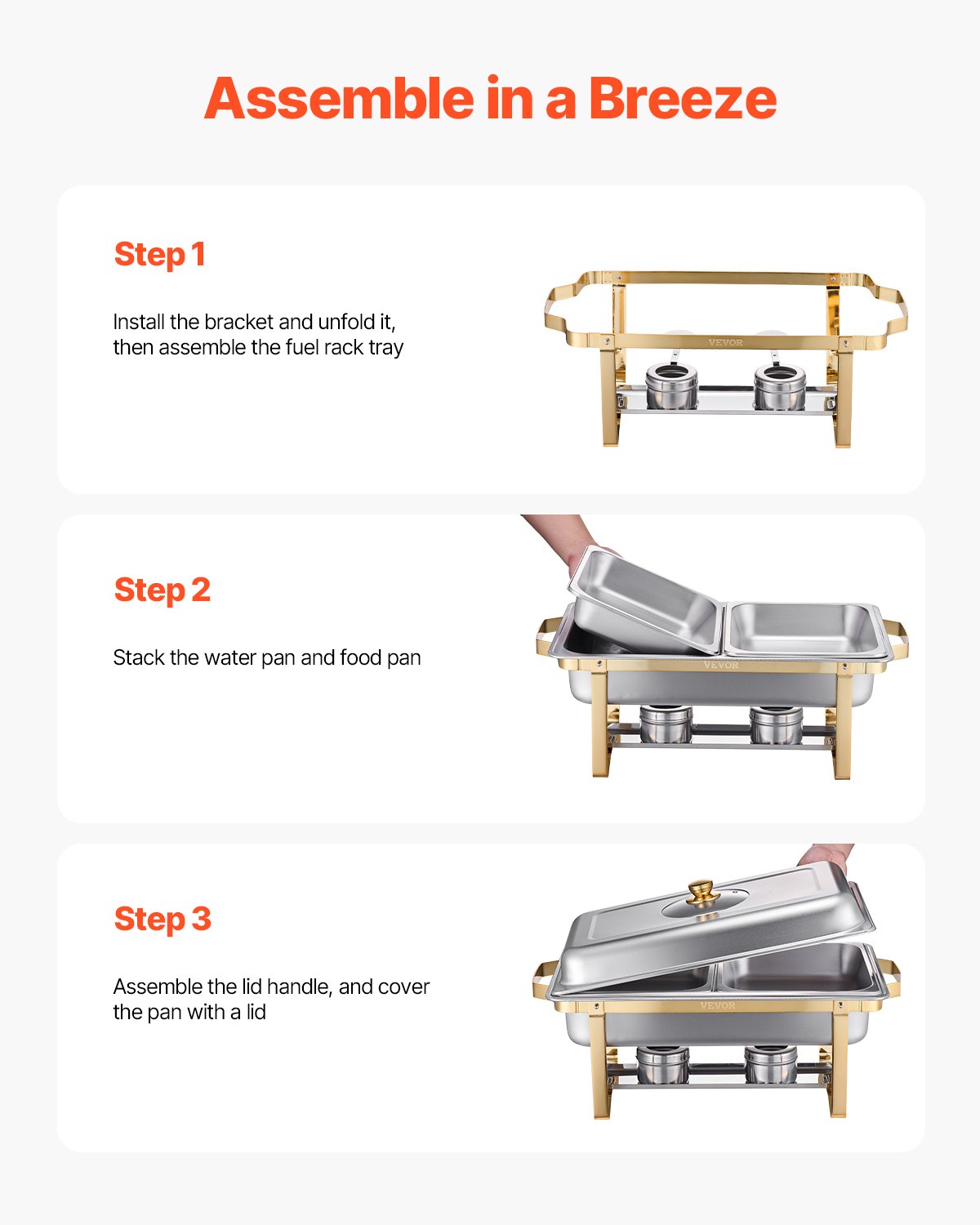 Assemble in a Breeze

Step 1

Install the bracket and unfold it, then assemble the fuel rack tray

VEVOR

Step 2

Stack the water pan and food pan

VEVOR

Step 3

Assemble the lid handle, and cover the pan with a lid

VEVOR