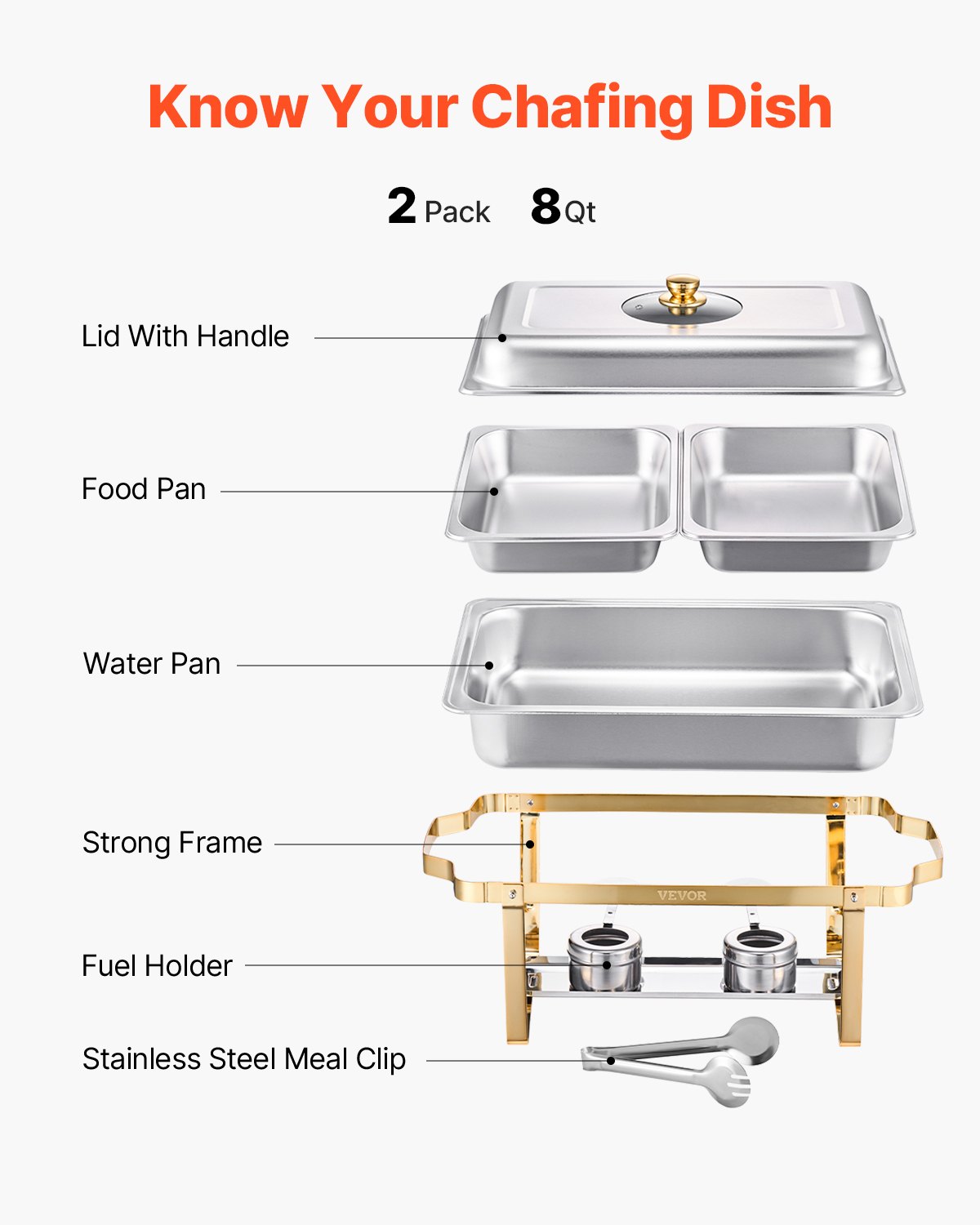 Know Your Chafing Dish

2 Pack 8 Qt

Lid With Handle

Food Pan

Water Pan

Strong Frame

VEVOR

Fuel Holder

Stainless Steel Meal Clip