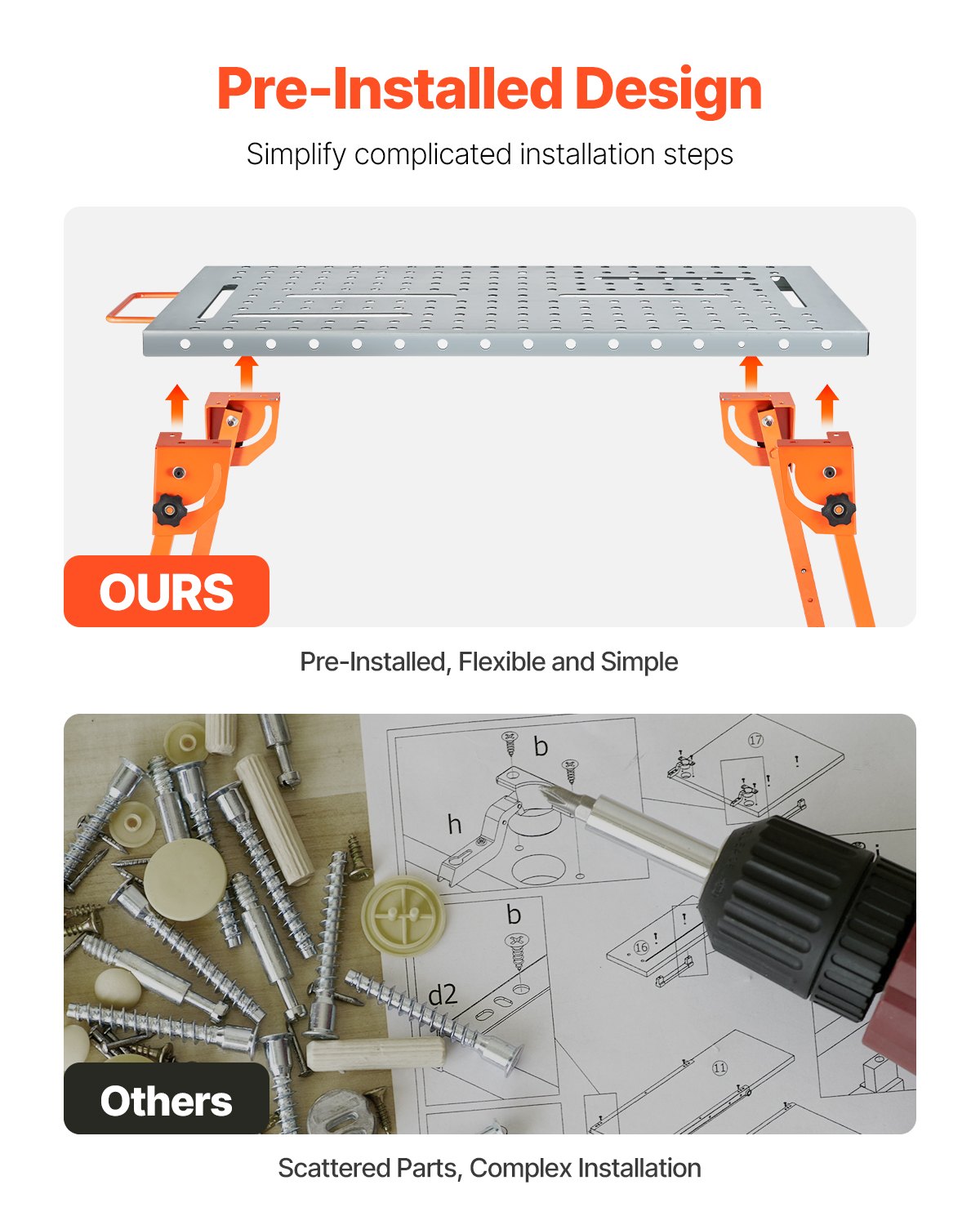 Pre-Installed Design

Simplify complicated installation steps

OURS

Pre-Installed, Flexible and Simple

b

h

b

d2

17

16

11

Others

Scattered Parts, Complex Installation