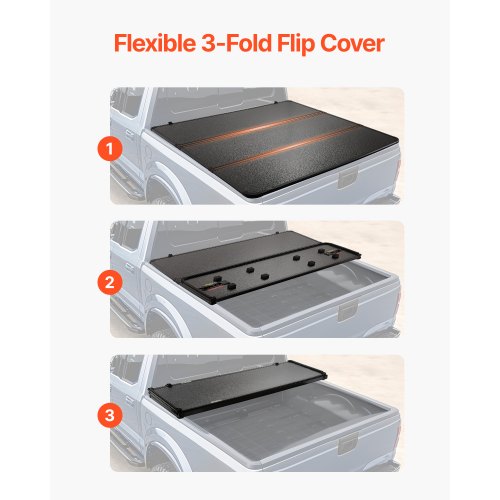 Flexible 3-Fold Flip Cover

1

2

3