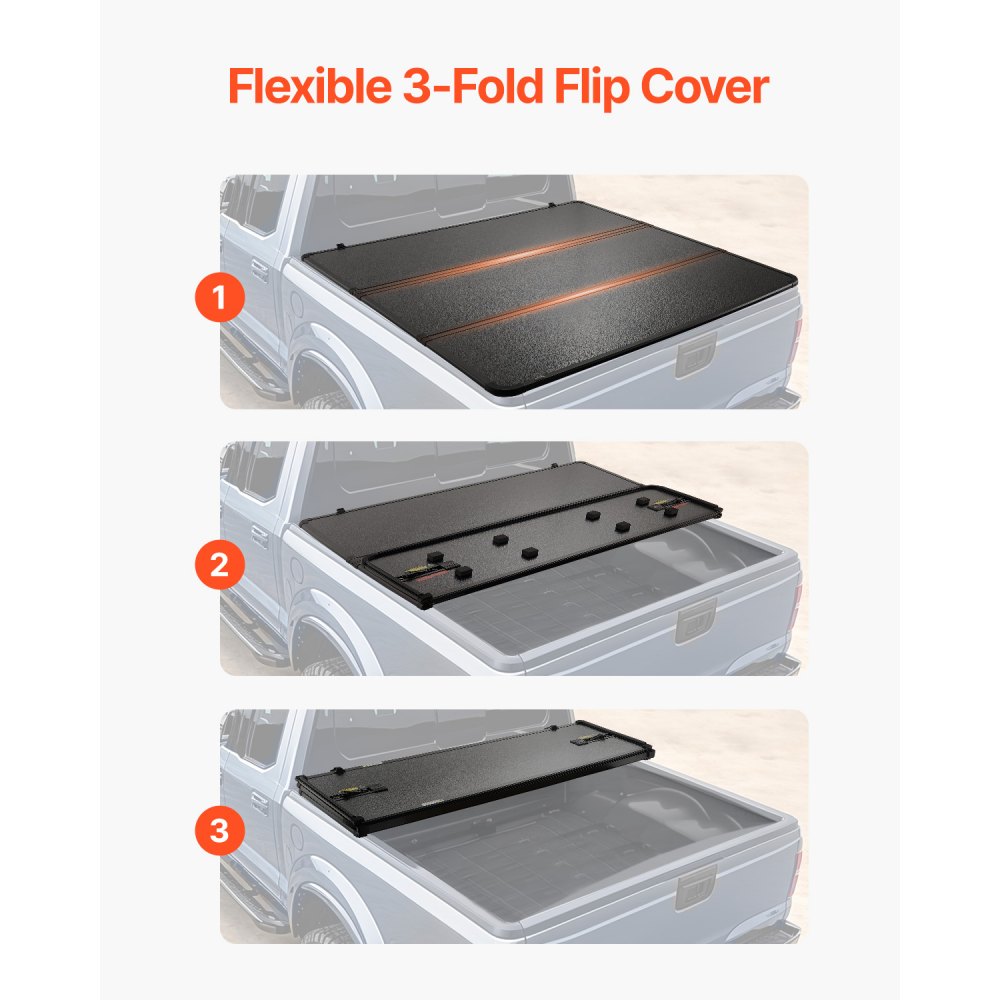 Flexible 3-Fold Flip Cover

1

2

3