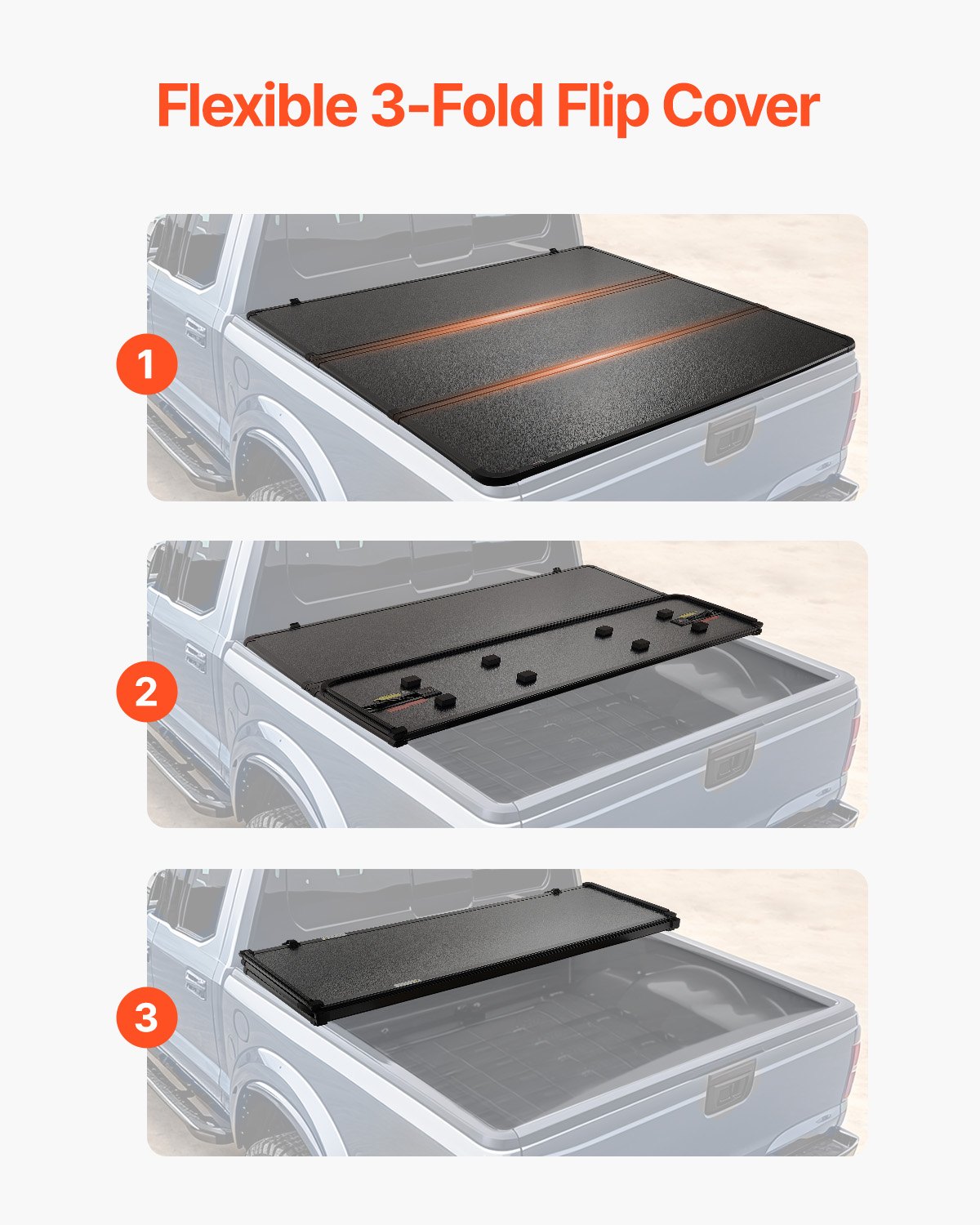 Flexible 3-Fold Flip Cover

1

2

3