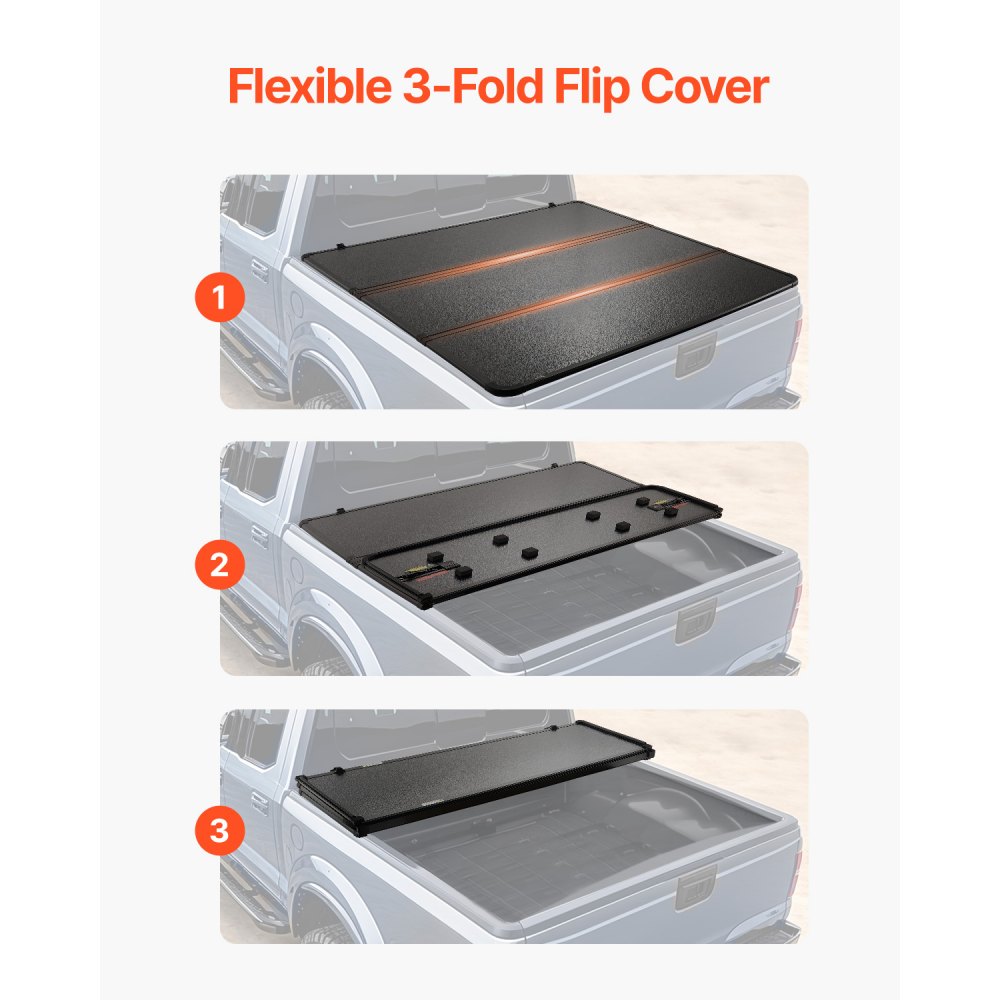 Flexible 3-Fold Flip Cover

1

2

3