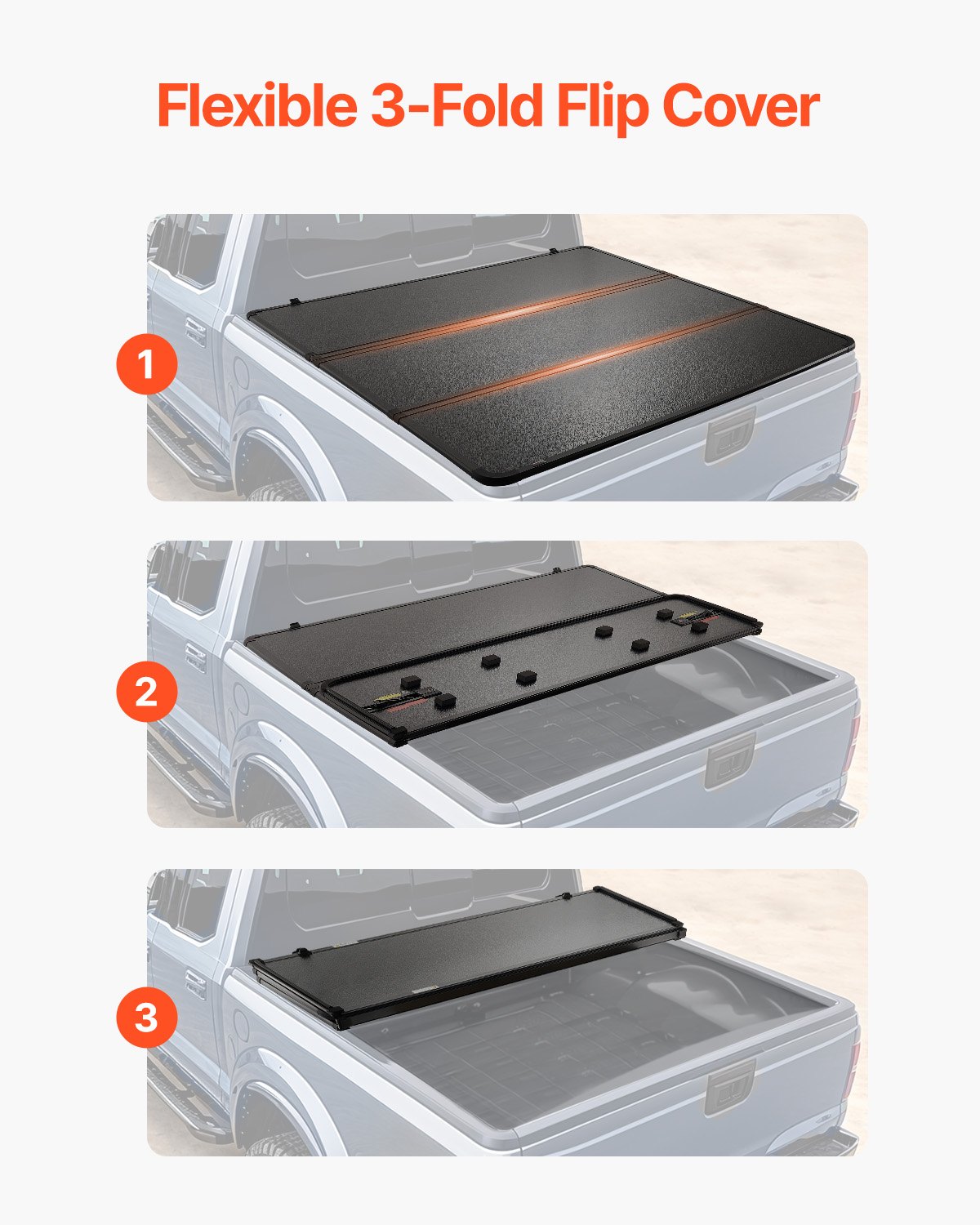 Flexible 3-Fold Flip Cover

1

2

3