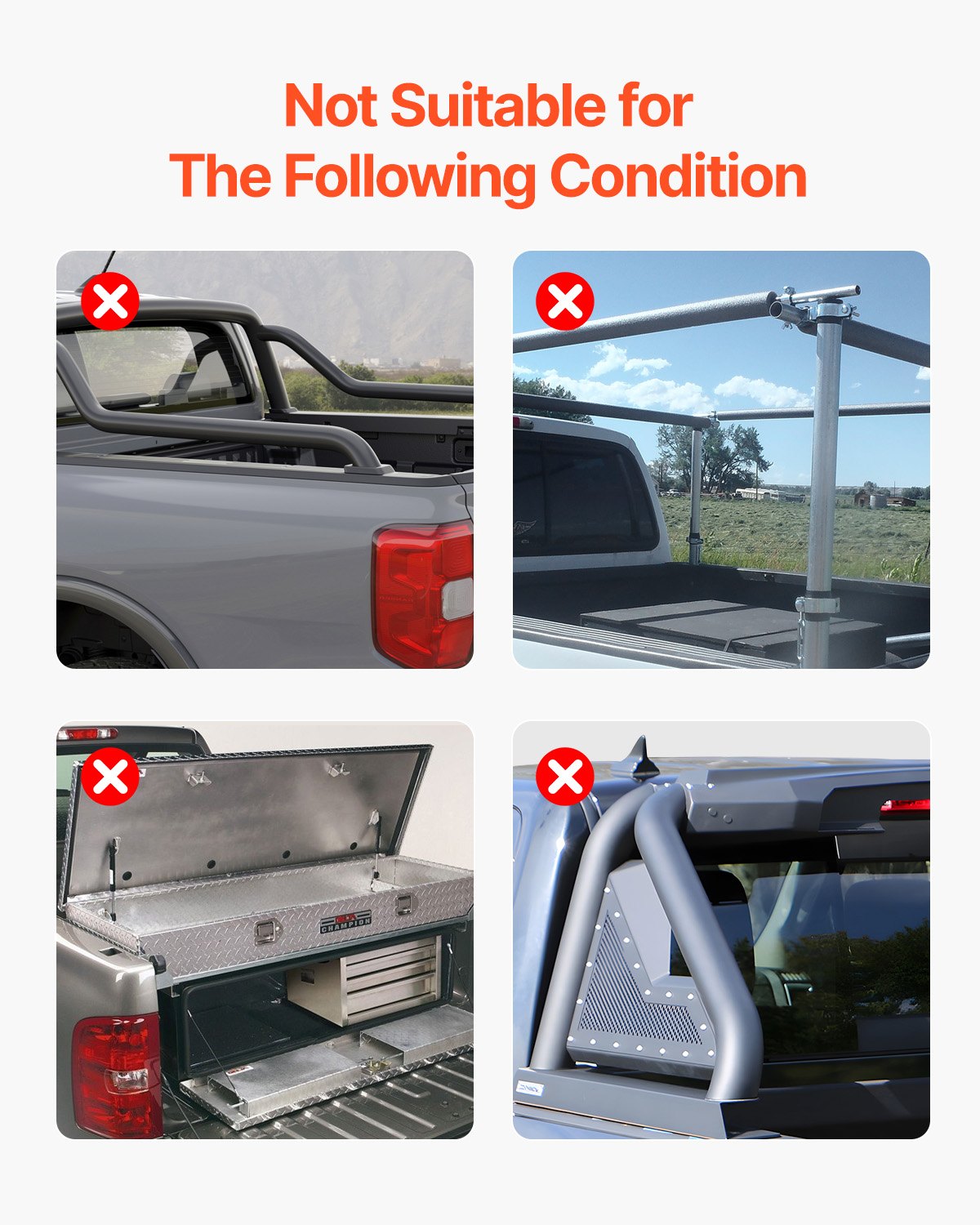 Not Suitable for
The Following Condition

CHAMPION