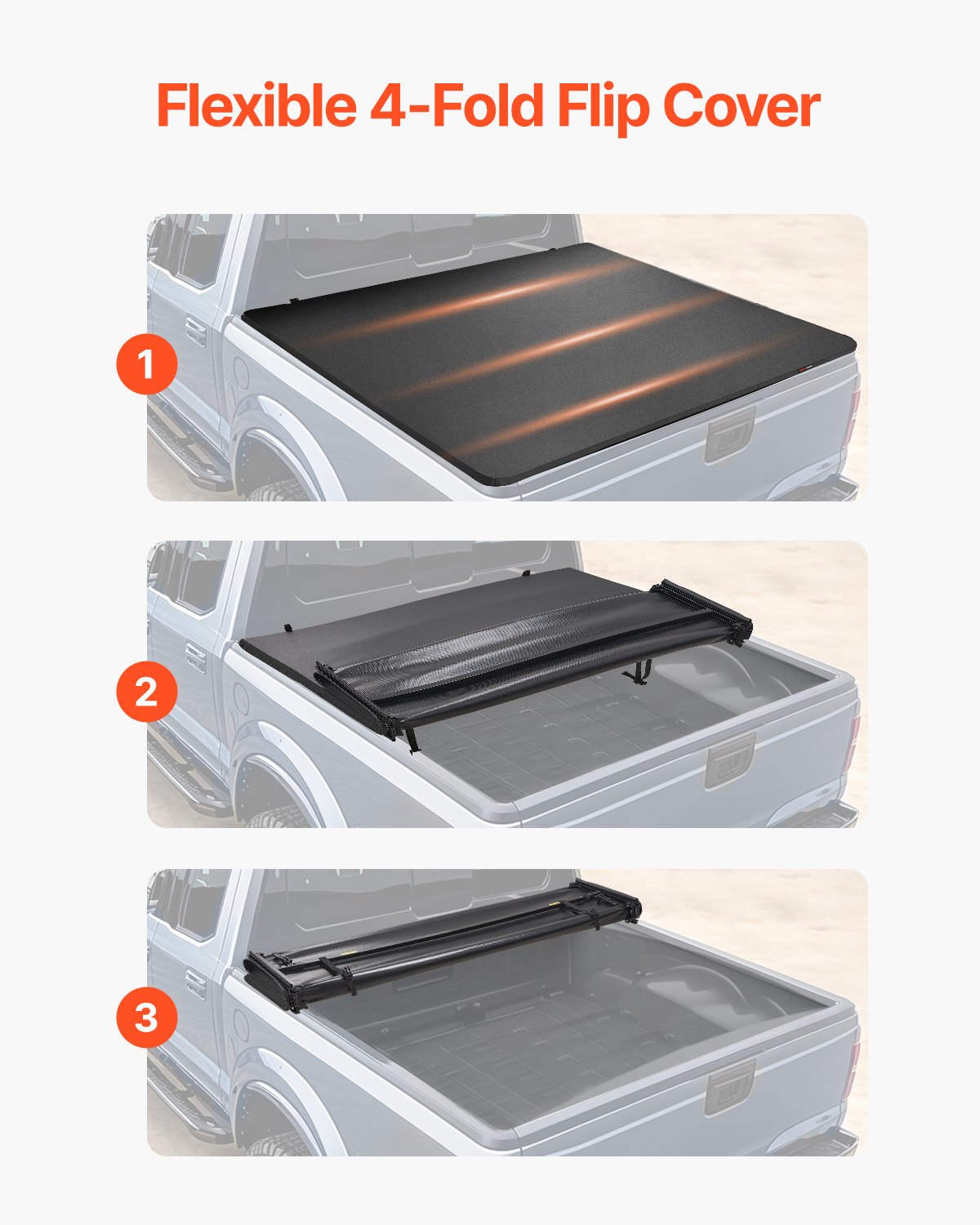 Flexible 4-Fold Flip Cover

1

2

3