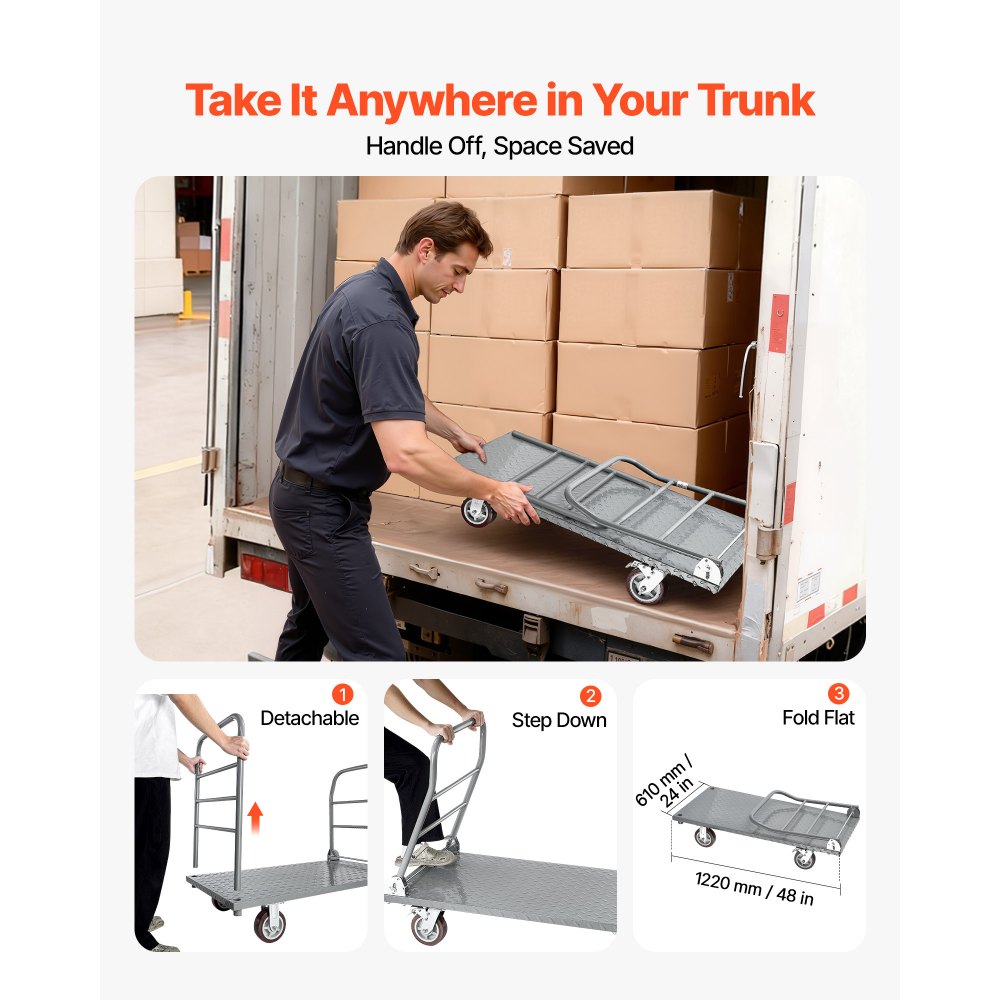 Take It Anywhere in Your Trunk

Handle Off, Space Saved

1 Detachable

2 Step Down

3 Fold Flat

610 mm / 24 in

1220 mm / 48 in