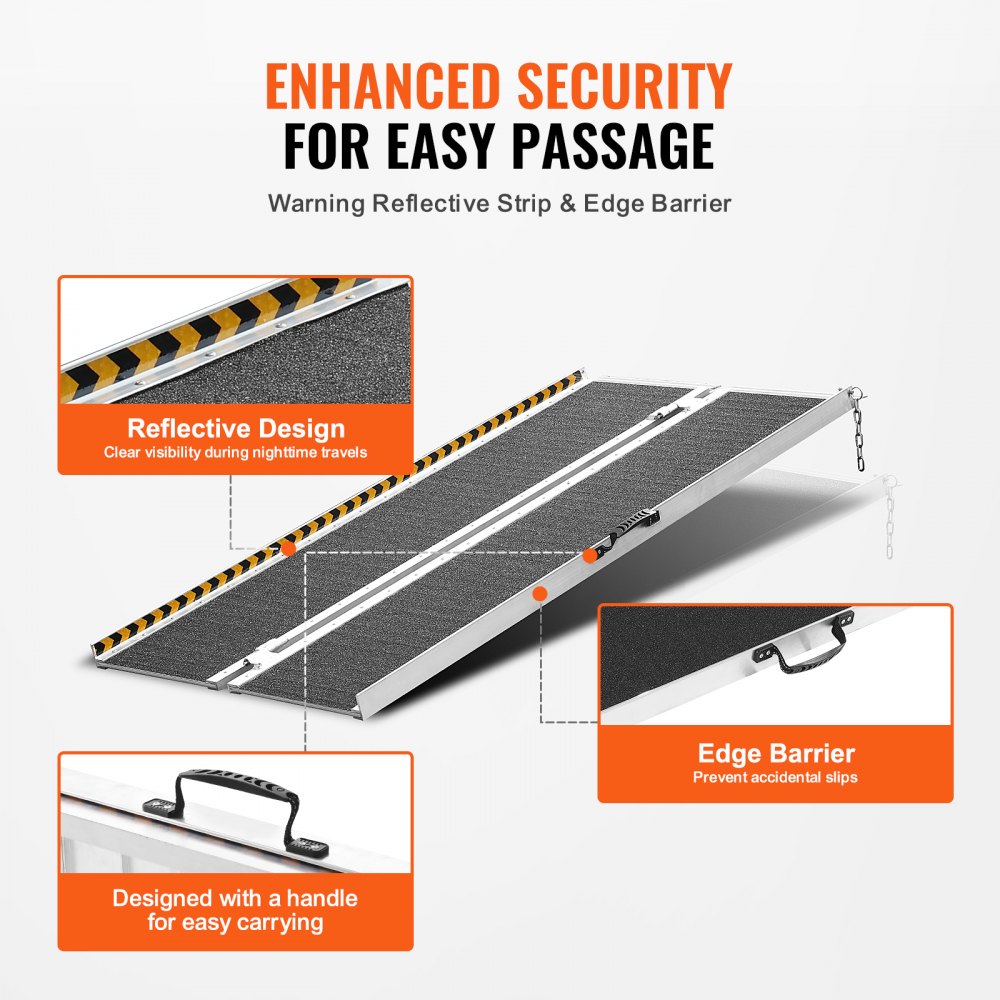 ENHANCED SECURITY
FOR EASY PASSAGE

Warning Reflective Strip & Edge Barrier

Reflective Design
Clear visibility during nighttime travels

Edge Barrier
Prevent accidental slips

Designed with a handle for easy carrying