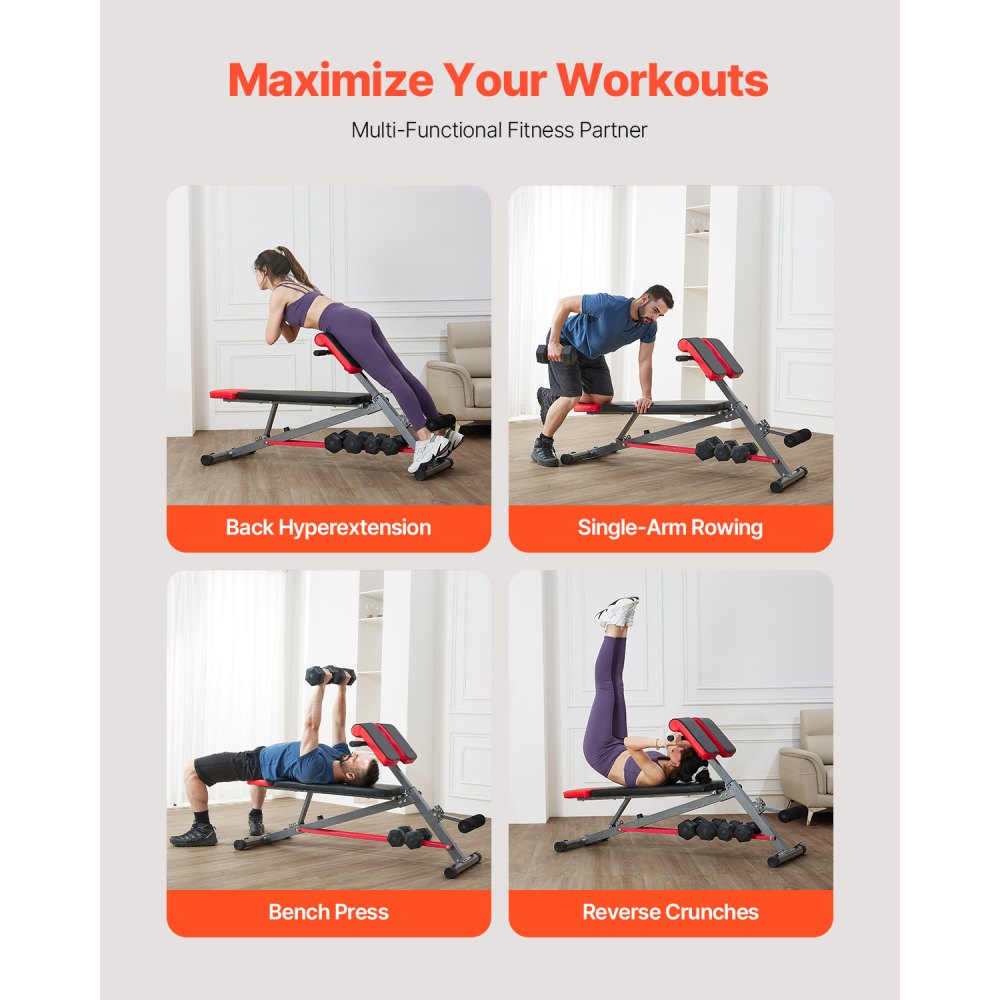 Maximize Your Workouts

Multi-Functional Fitness Partner

Back Hyperextension

Single-Arm Rowing

Bench Press

Reverse Crunches