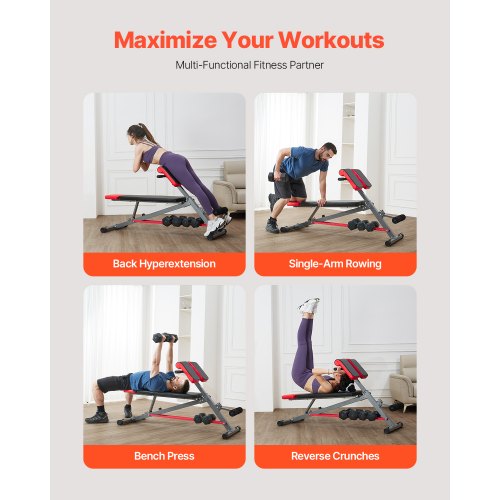 Maximize Your Workouts

Multi-Functional Fitness Partner

Back Hyperextension

Single-Arm Rowing

Bench Press

Reverse Crunches