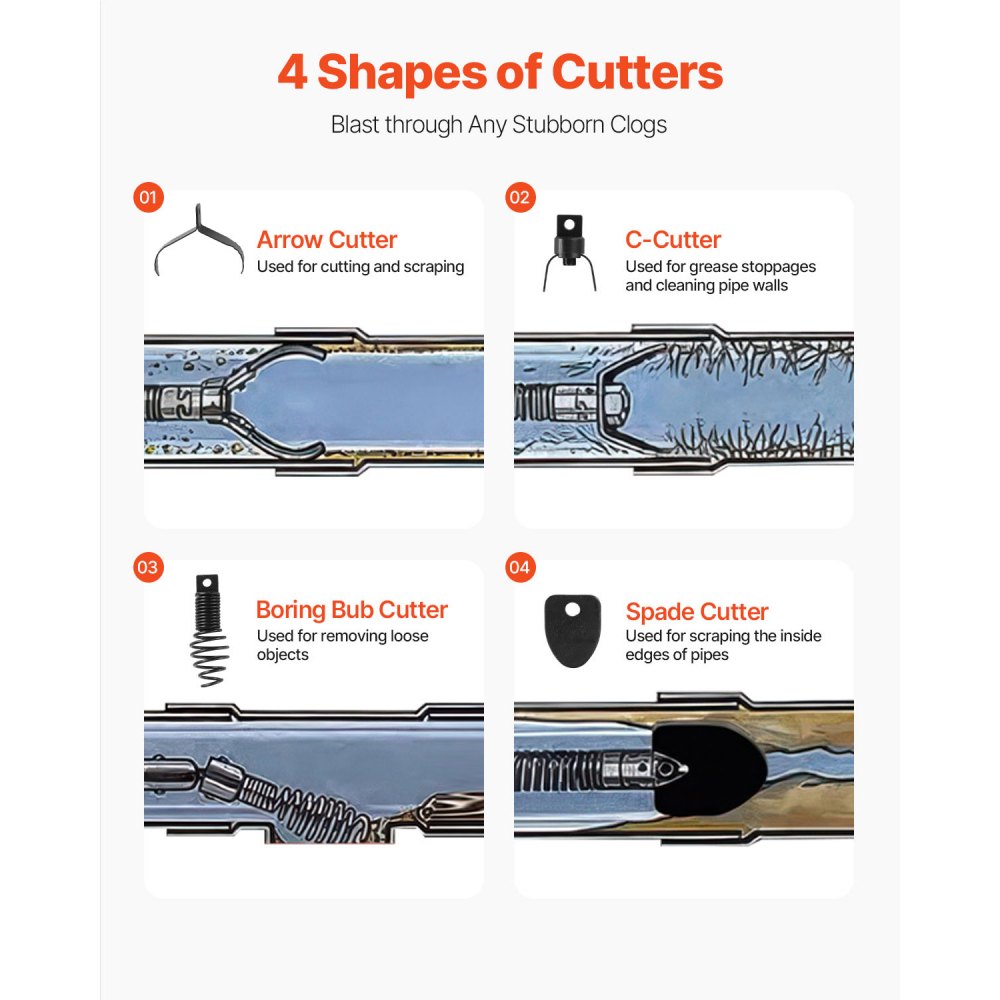 4 Shapes of Cutters

Blast through Any Stubborn Clogs

01

Arrow Cutter

Used for cutting and scraping

02

C-Cutter

Used for grease stoppages and cleaning pipe walls

03

Boring Bub Cutter

Used for removing loose objects

04

Spade Cutter

Used for scraping the inside edges of pipes