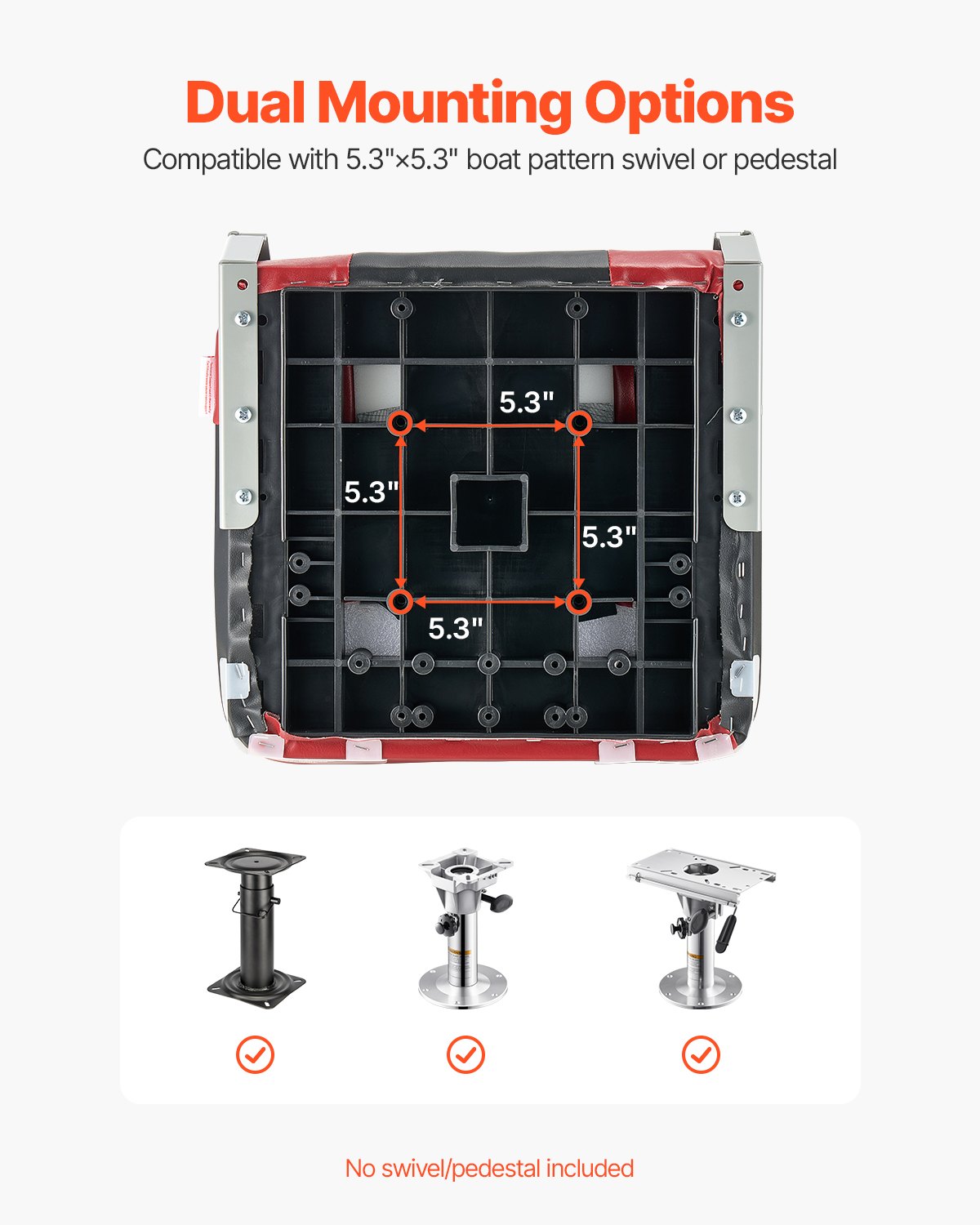 Dual Mounting Options

Compatible with 5.3"×5.3" boat pattern swivel or pedestal

5.3"

5.3"

5.3"

5.3"

No swivel/pedestal included