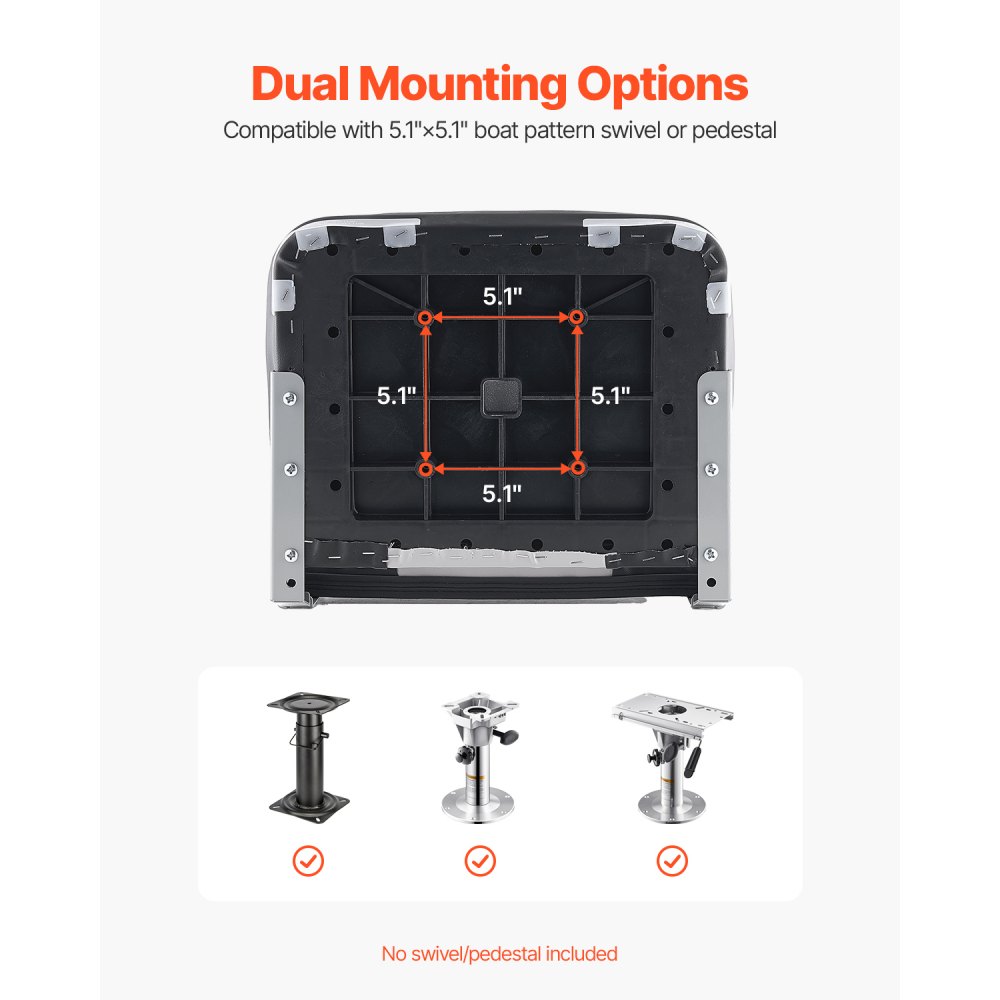 Dual Mounting Options

Compatible with 5.1"×5.1" boat pattern swivel or pedestal

5.1"

5.1"

5.1"

5.1"

No swivel/pedestal included